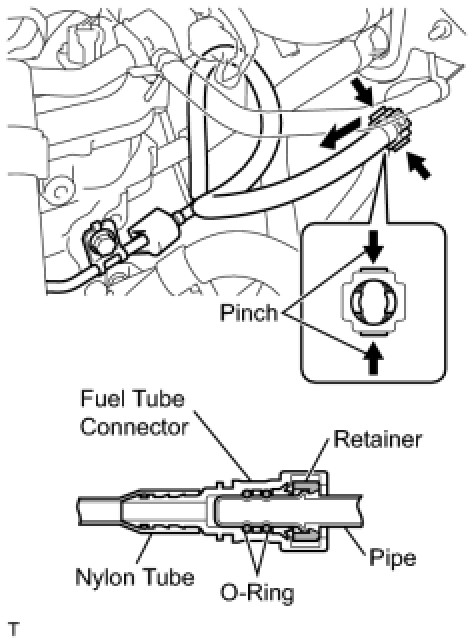 Pinch

Fuel Tube Connector

Retainer

Pipe

Nylon Tube

O-Ring

T