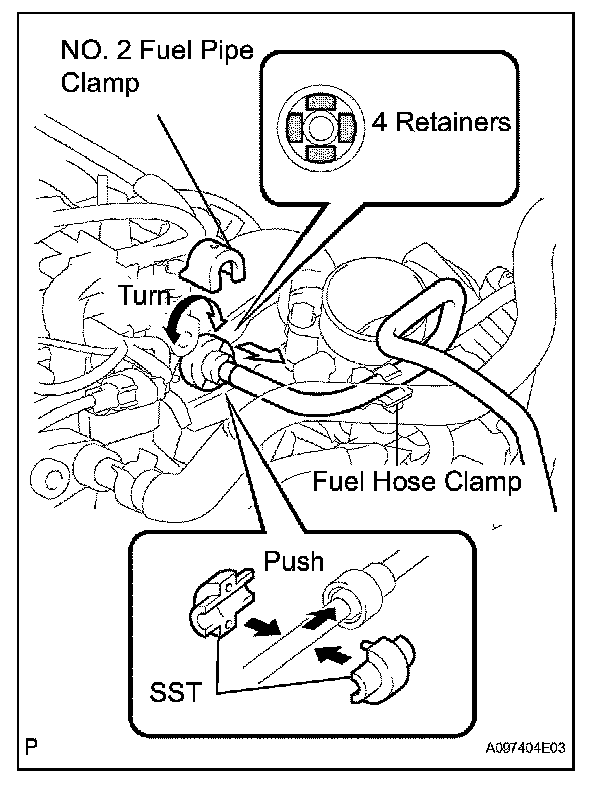 NO. 2 Fuel Pipe Clamp

4 Retainers

Turn

Fuel Hose Clamp

Push

SST

P

A097404E03