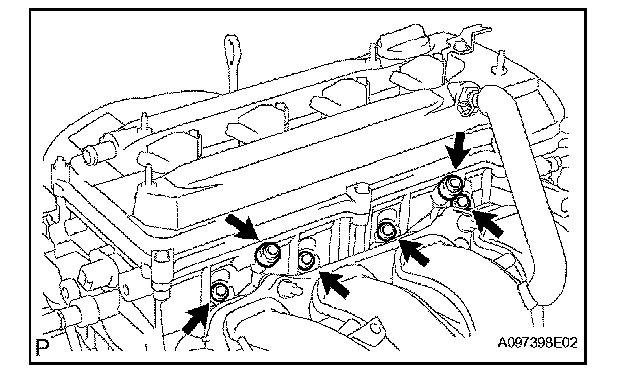 P

A097398E02