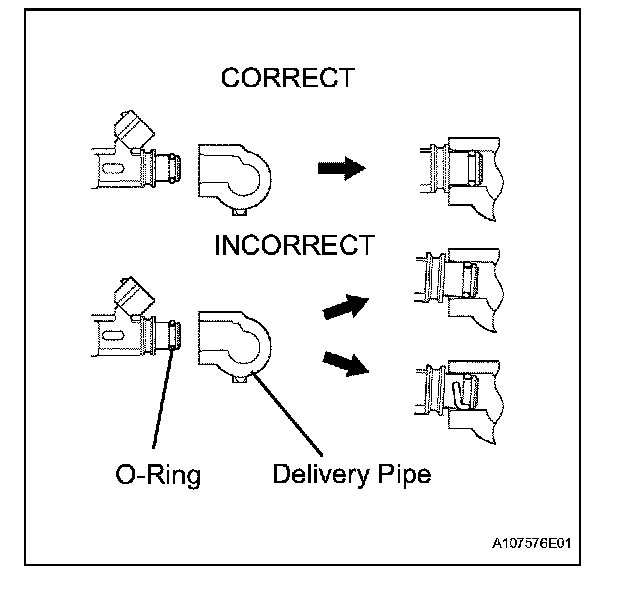 CORRECT

INCORRECT

O-Ring

Delivery Pipe

A107576E01