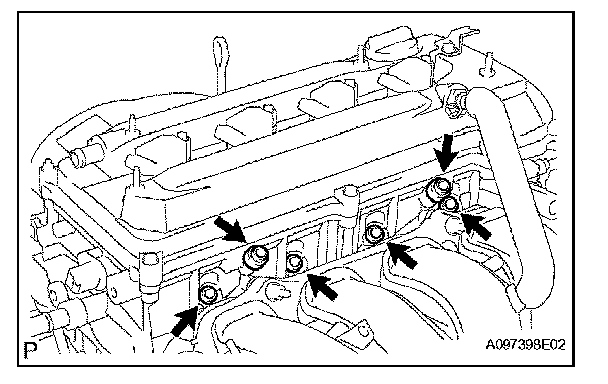 P

A097398E02