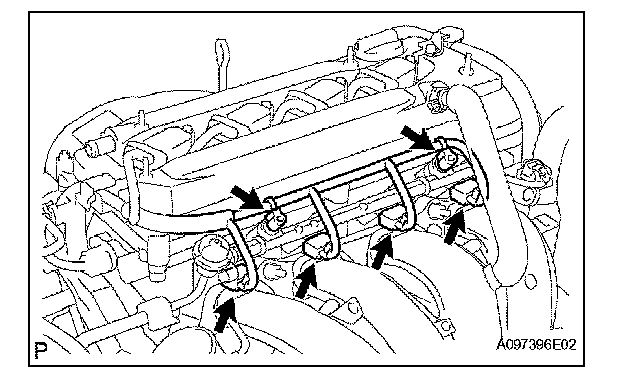 P
A097396E02