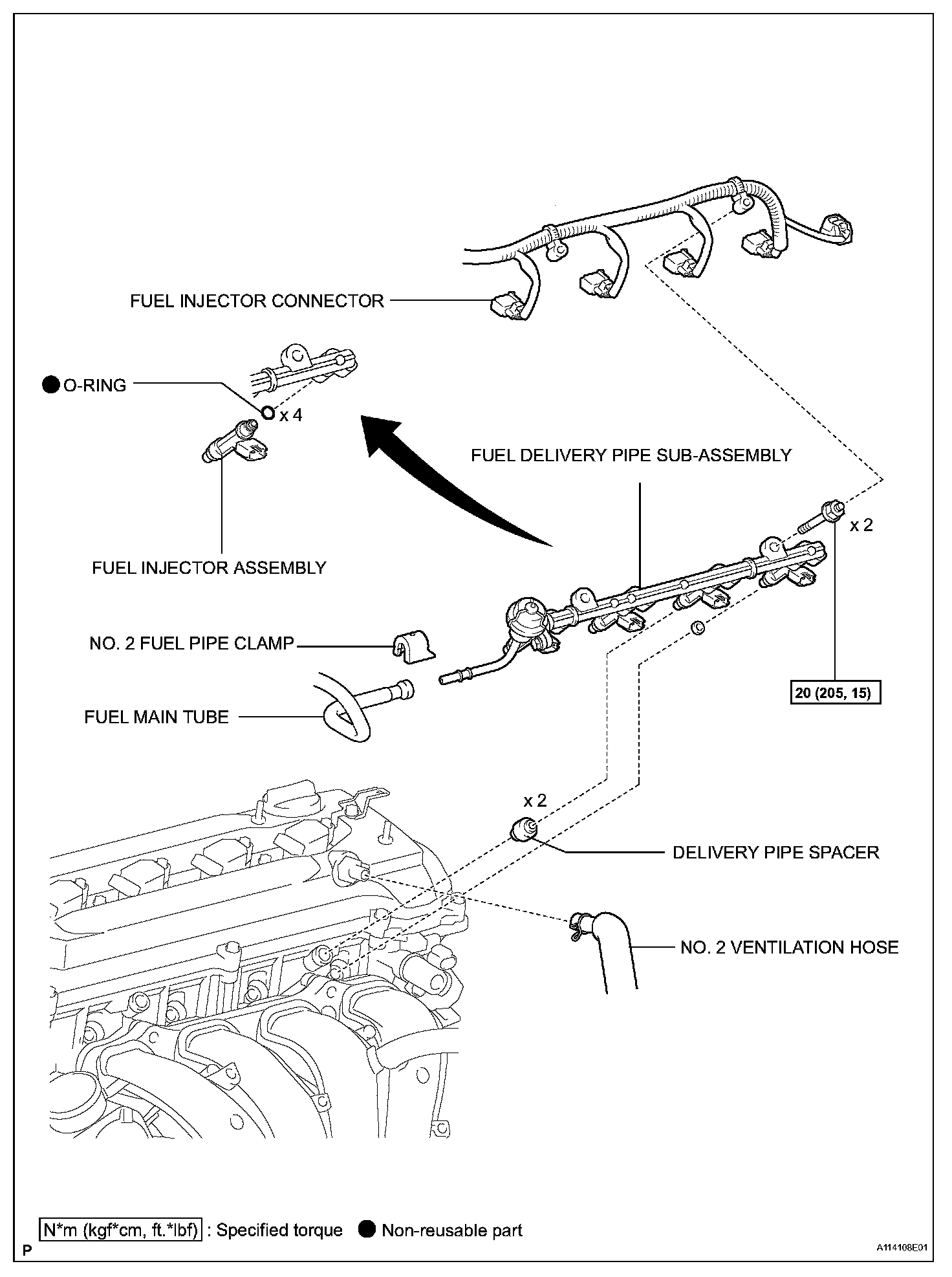 FUEL INJECTOR CONNECTOR

● O-RING

x 4

FUEL DELIVERY PIPE SUB-ASSEMBLY

x 2

FUEL INJECTOR ASSEMBLY

NO. 2 FUEL PIPE CLAMP

FUEL MAIN TUBE

20 (205, 15)

x 2

DELIVERY PIPE SPACER

NO. 2 VENTILATION HOSE

N*m (kgf*cm, ft.*lbf) : Specified torque ● Non-reusable part

P

A114108E01