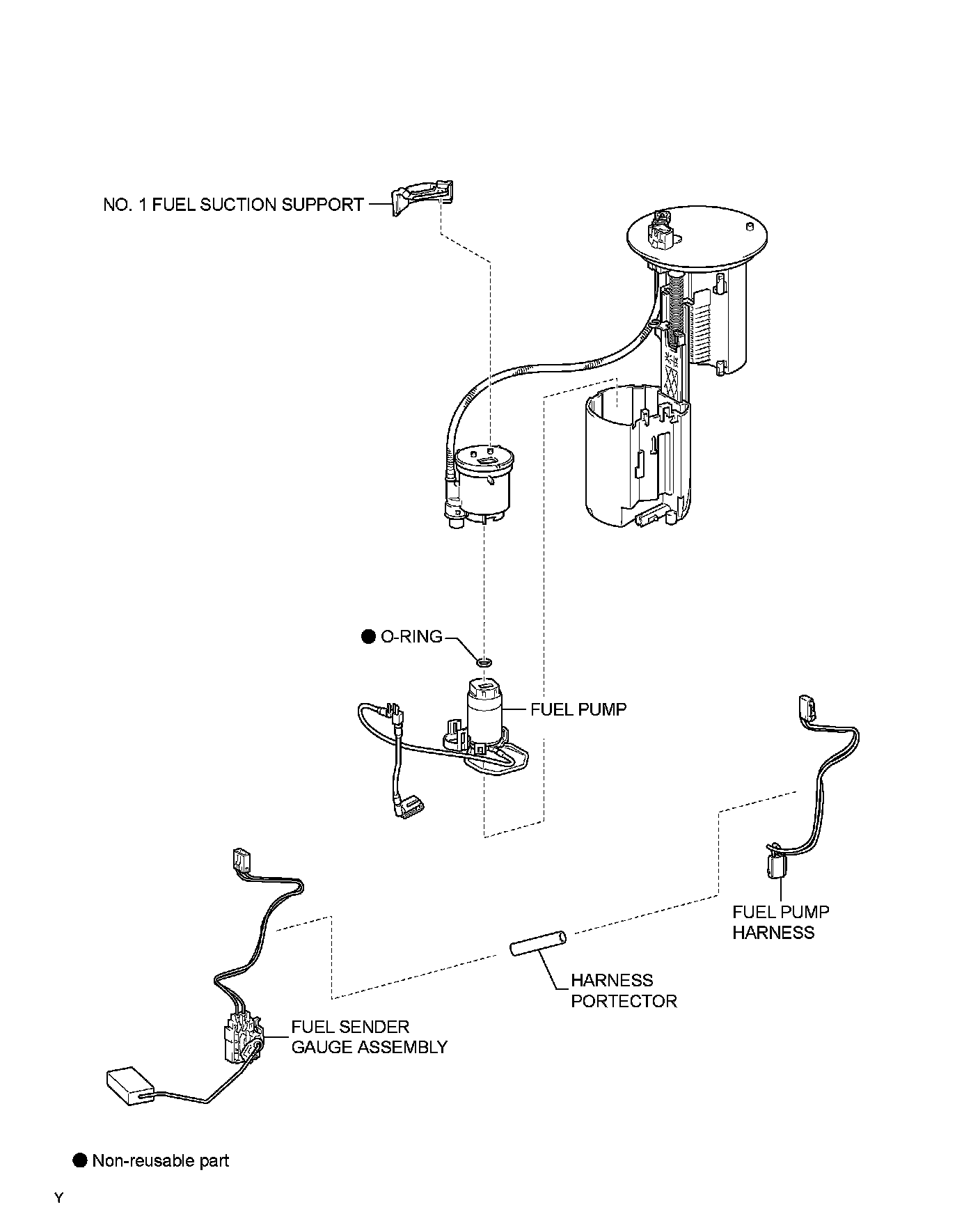 NO. 1 FUEL SUCTION SUPPORT

● O-RING

FUEL PUMP

FUEL PUMP HARNESS

HARNESS PORTECTOR

FUEL SENDER GAUGE ASSEMBLY

● Non-reusable part

Y