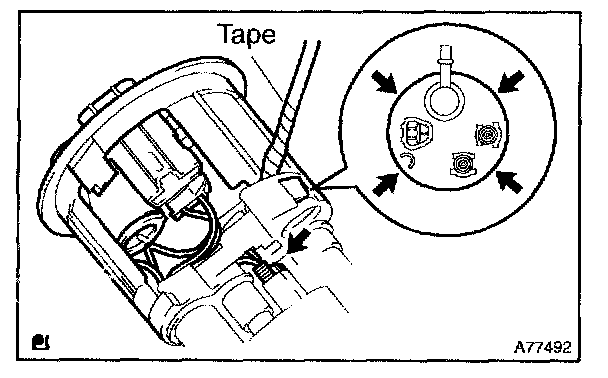 Tape

A77492