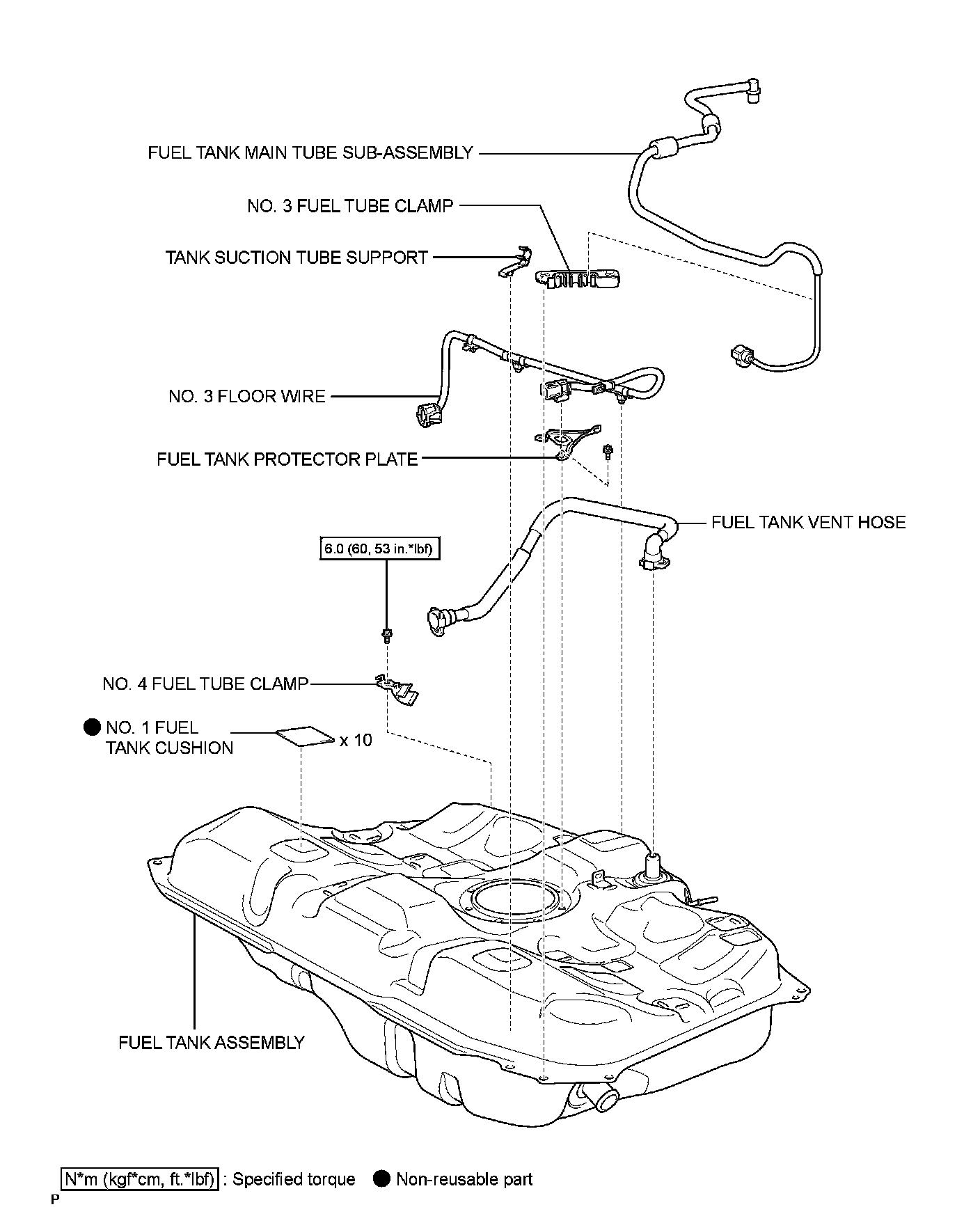 FUEL TANK MAIN TUBE SUB-ASSEMBLY

NO. 3 FUEL TUBE CLAMP

TANK SUCTION TUBE SUPPORT

NO. 3 FLOOR WIRE

FUEL TANK PROTECTOR PLATE

FUEL TANK VENT HOSE

6.0 (60, 53 in.*lbf)

NO. 4 FUEL TUBE CLAMP

● NO. 1 FUEL TANK CUSHION

x 10

FUEL TANK ASSEMBLY

N*m (kgf*cm, ft.*lbf) : Specified torque ● Non-reusable part

P