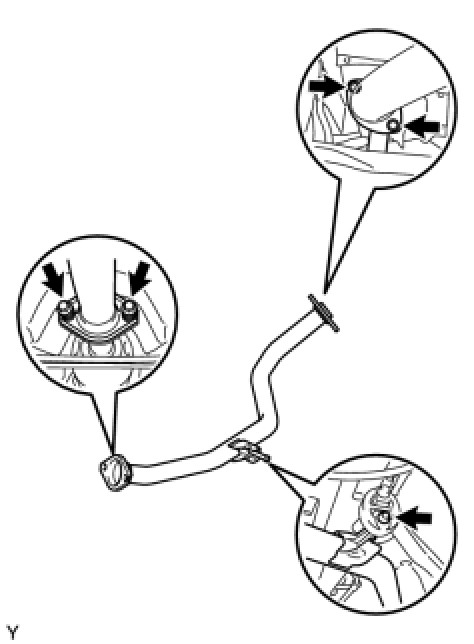 Y