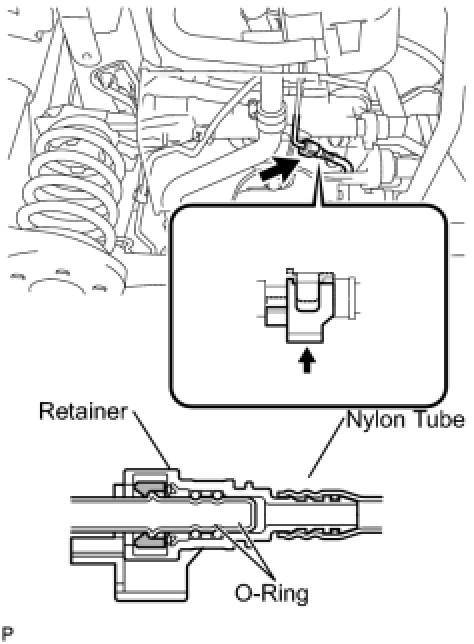 Retainer

Nylon Tube

O-Ring

P