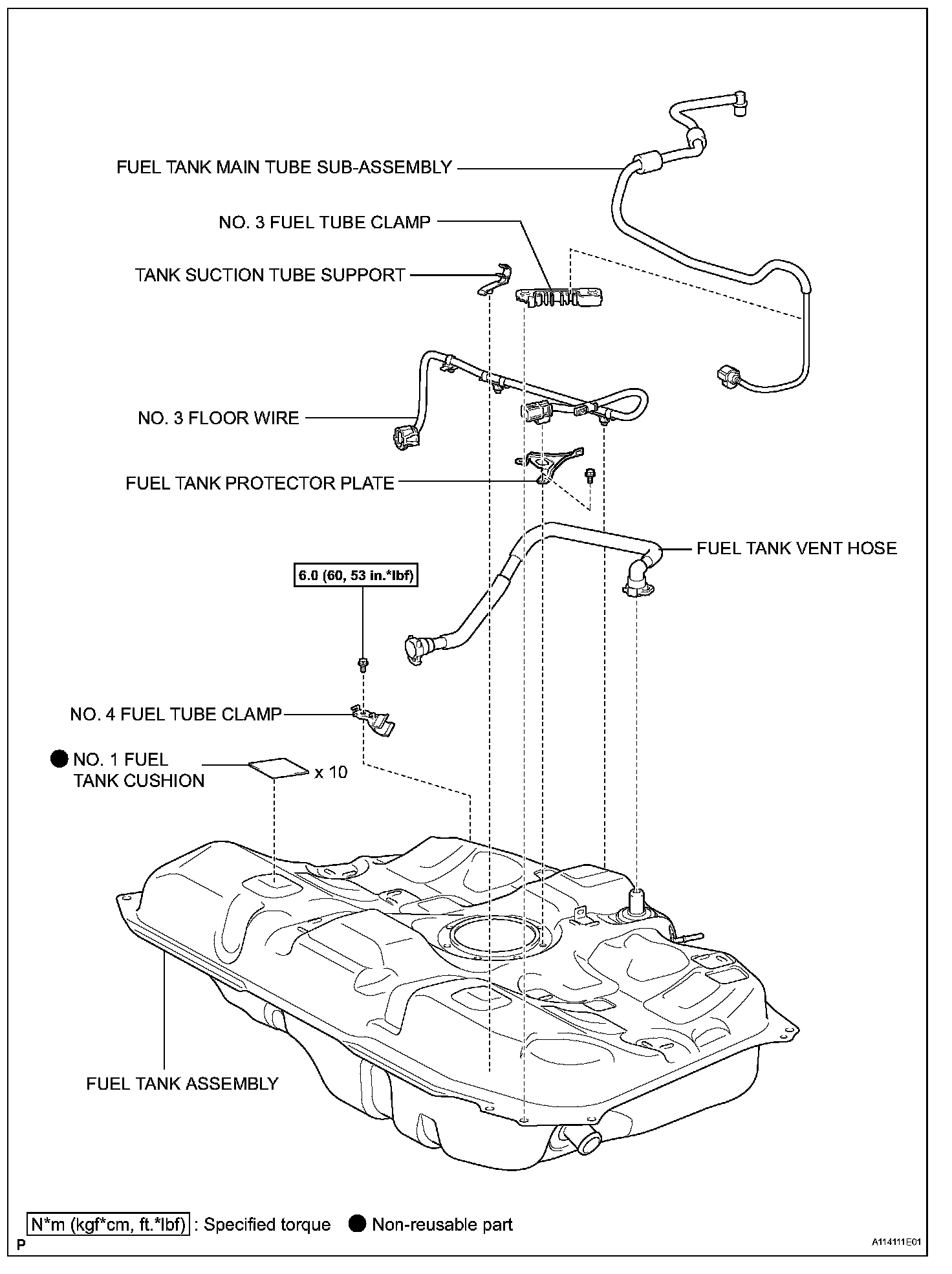 FUEL TANK MAIN TUBE SUB-ASSEMBLY

NO. 3 FUEL TUBE CLAMP

TANK SUCTION TUBE SUPPORT

NO. 3 FLOOR WIRE

FUEL TANK PROTECTOR PLATE

FUEL TANK VENT HOSE

6.0 (60, 53 in.*lbf)

NO. 4 FUEL TUBE CLAMP

● NO. 1 FUEL TANK CUSHION

x 10

FUEL TANK ASSEMBLY

N*m (kgf*cm, ft.*lbf) : Specified torque ● Non-reusable part

P

A114111E01