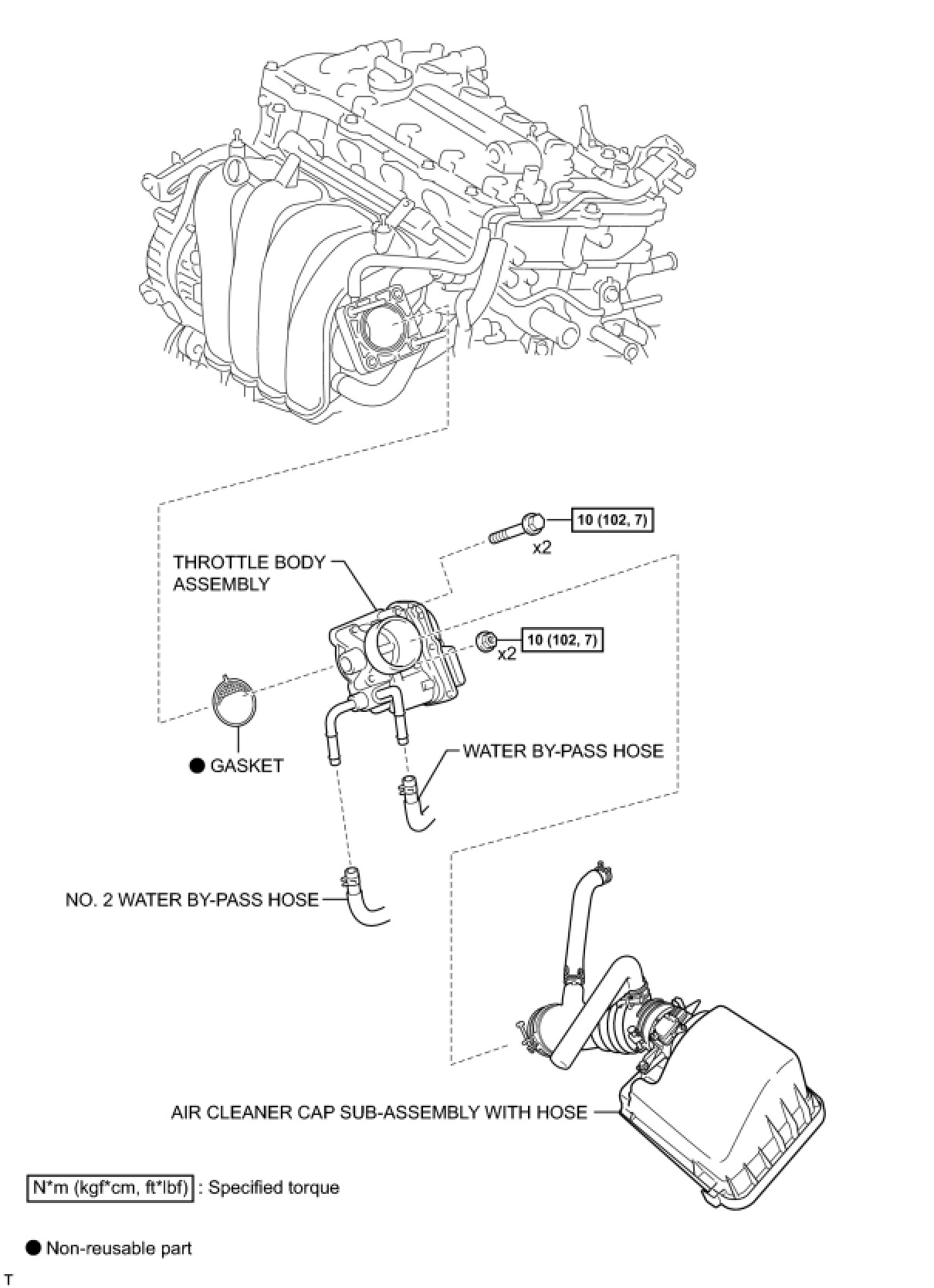 10 (102, 7)

x2

THROTTLE BODY ASSEMBLY

10 (102, 7)

x2

● GASKET

WATER BY-PASS HOSE

NO. 2 WATER BY-PASS HOSE

AIR CLEANER CAP SUB-ASSEMBLY WITH HOSE

N*m (kgf*cm, ft*lbf) : Specified torque

● Non-reusable part

T