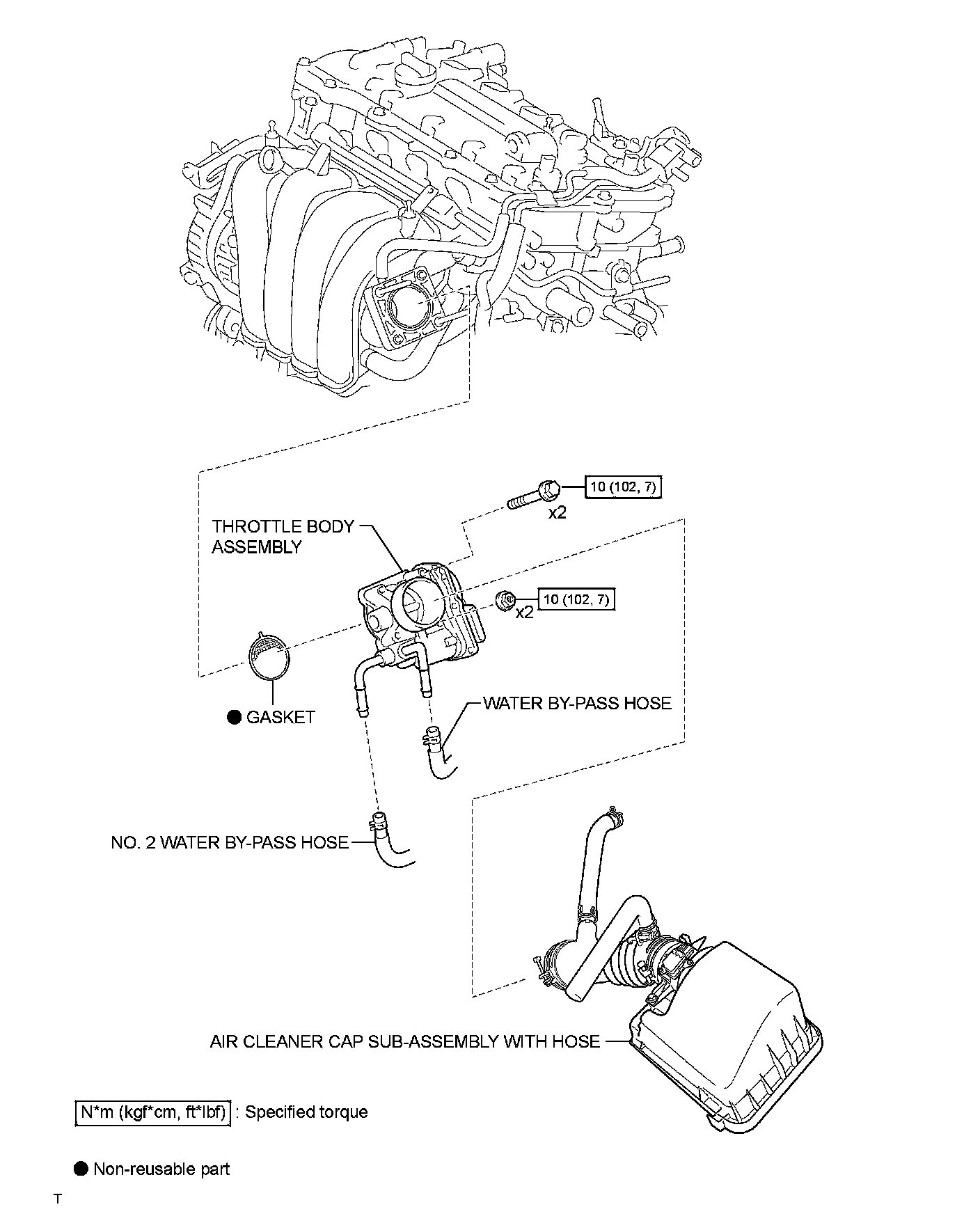 10 (102, 7)

x2

THROTTLE BODY ASSEMBLY

10 (102, 7)

x2

● GASKET

WATER BY-PASS HOSE

NO. 2 WATER BY-PASS HOSE

AIR CLEANER CAP SUB-ASSEMBLY WITH HOSE

N*m (kgf*cm, ft*lbf) : Specified torque

● Non-reusable part

T