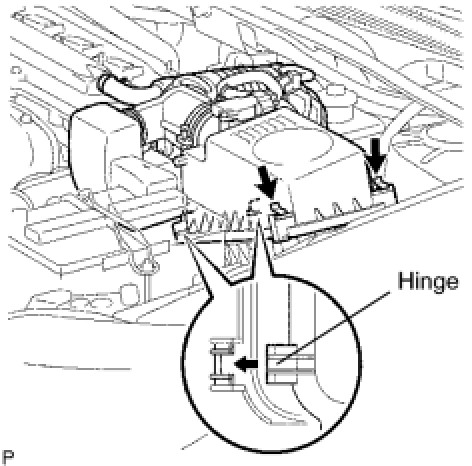 Hinge

P