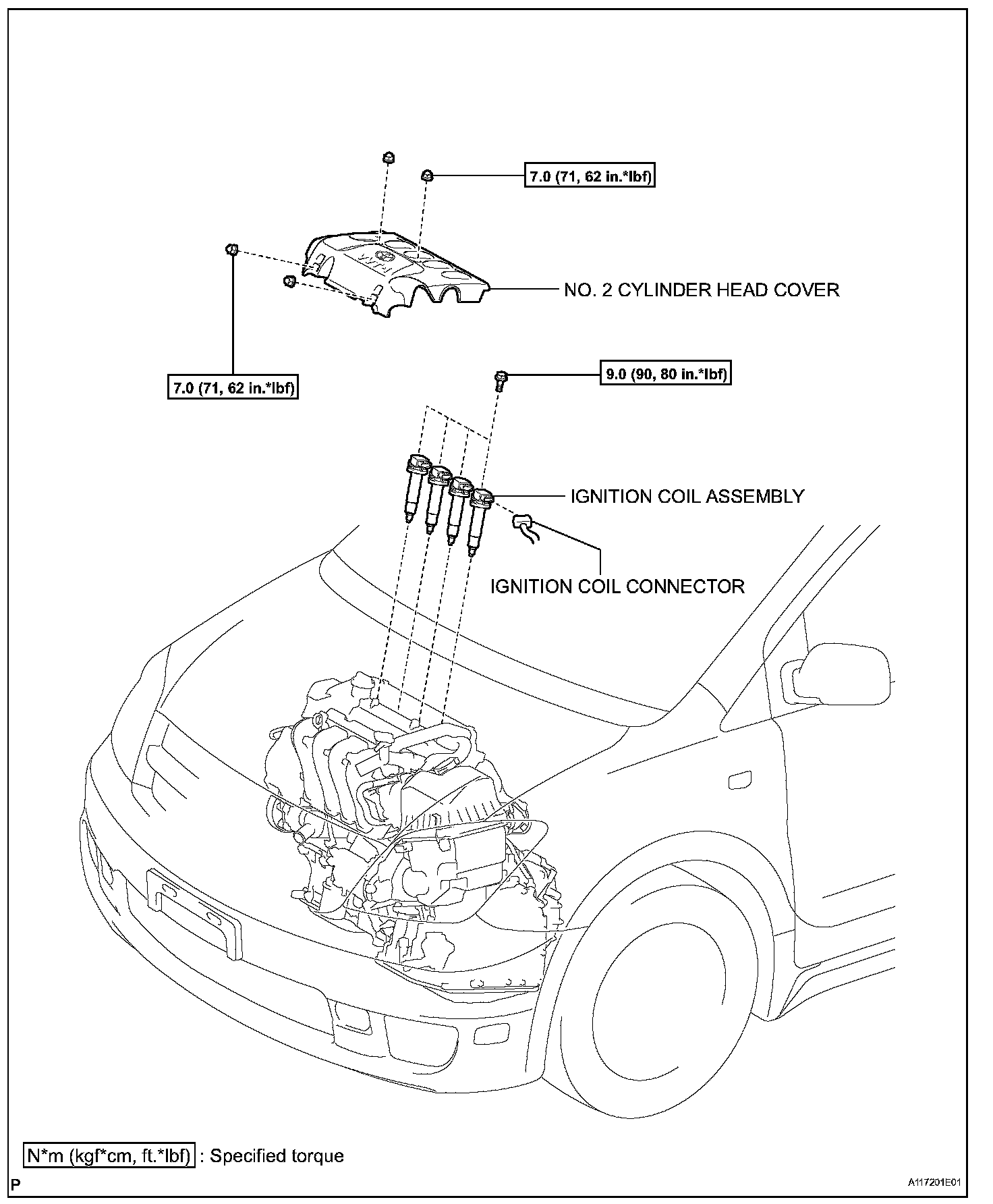 7.0 (71, 62 in.*lbf)

NO. 2 CYLINDER HEAD COVER

7.0 (71, 62 in.*lbf)

9.0 (90, 80 in.*lbf)

IGNITION COIL ASSEMBLY

IGNITION COIL CONNECTOR

N*m (kgf*cm, ft.*lbf) : Specified torque

P

A117201E01