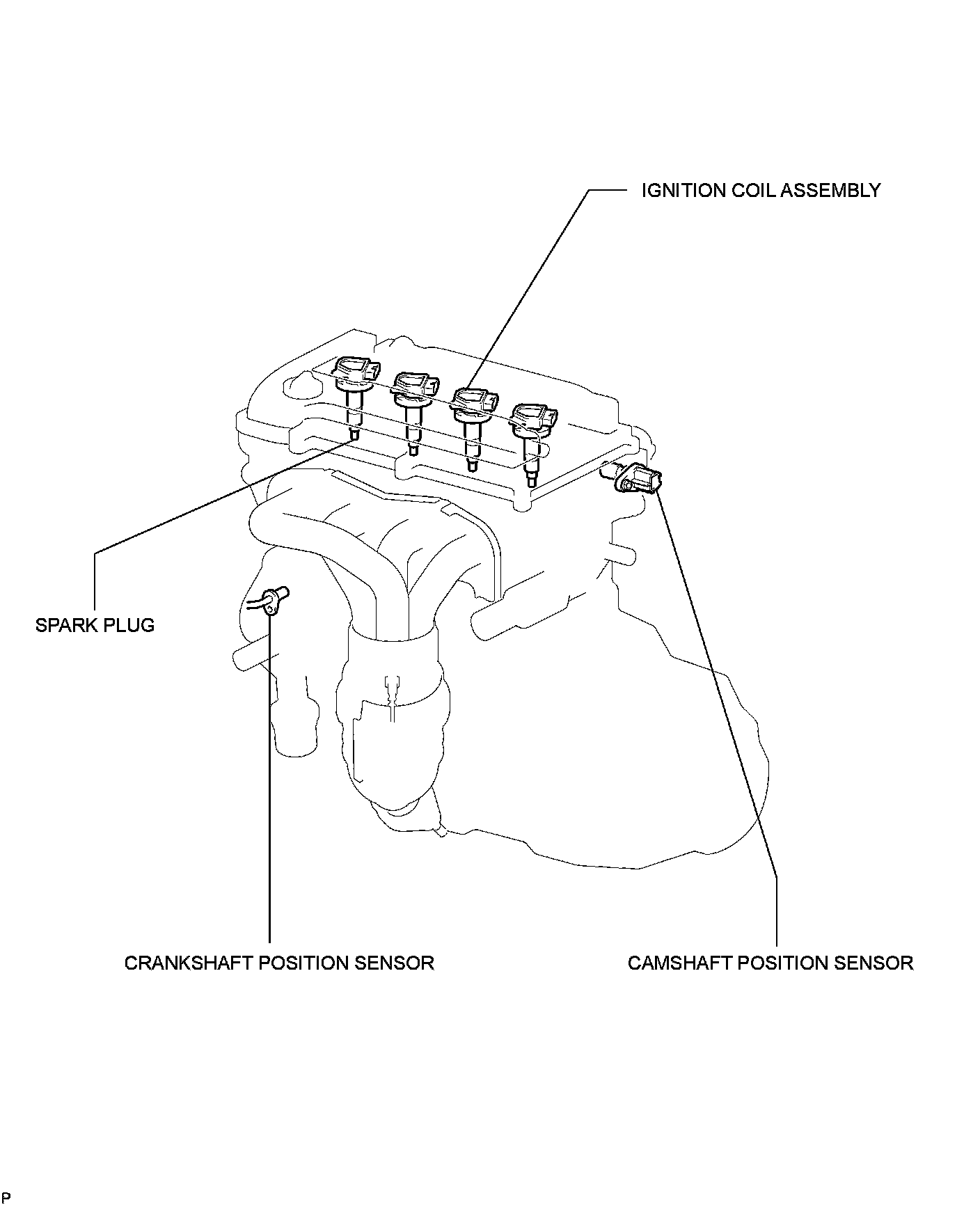 IGNITION COIL ASSEMBLY

SPARK PLUG

CRANKSHAFT POSITION SENSOR

CAMSHAFT POSITION SENSOR

P