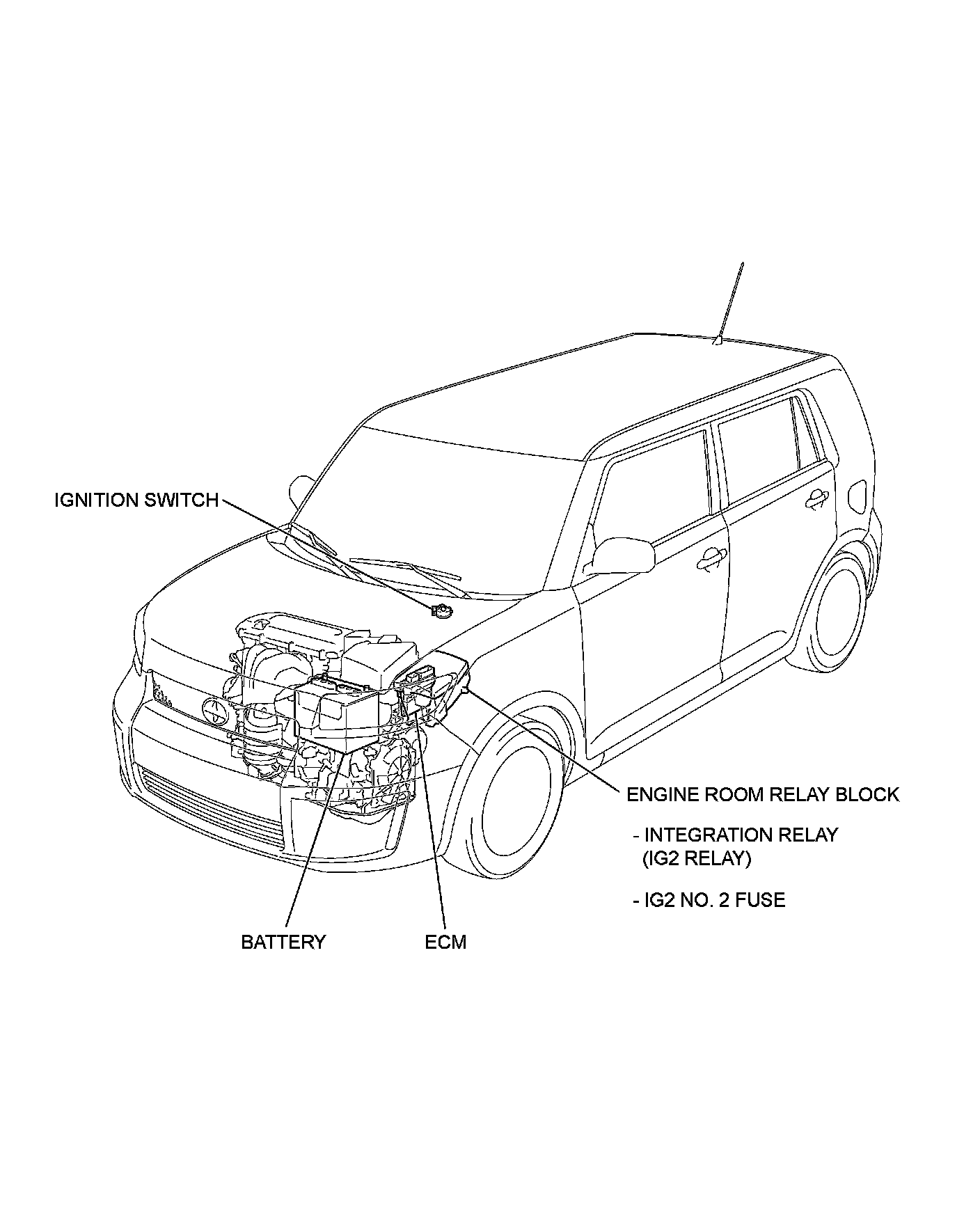 IGNITION SWITCH

ENGINE ROOM RELAY BLOCK

- INTEGRATION RELAY
(IG2 RELAY)

- IG2 NO. 2 FUSE

BATTERY

ECM