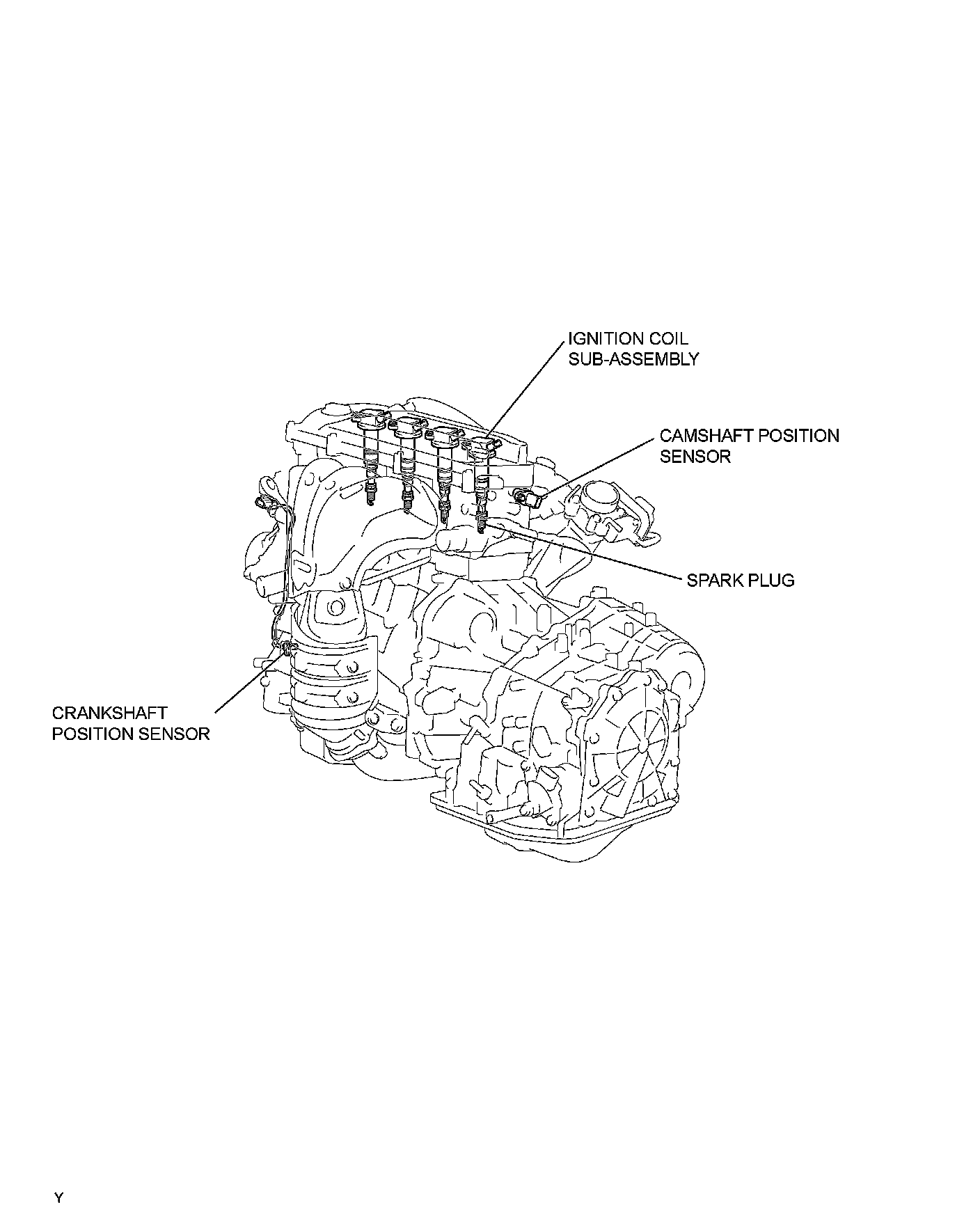 IGNITION COIL SUB-ASSEMBLY

CAMSHAFT POSITION SENSOR

SPARK PLUG

CRANKSHAFT POSITION SENSOR

Y