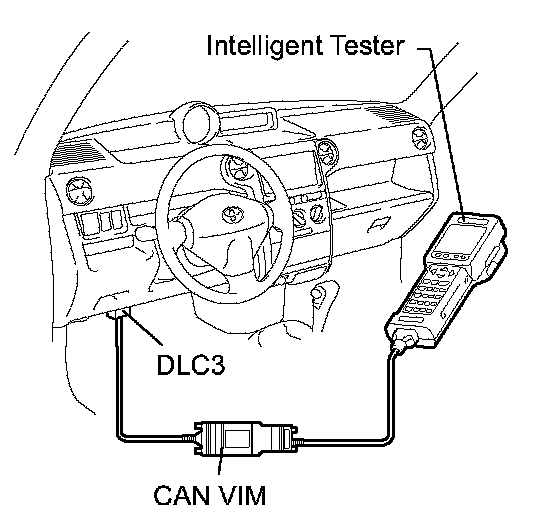 Intelligent Tester

DLC3

CAN VIM