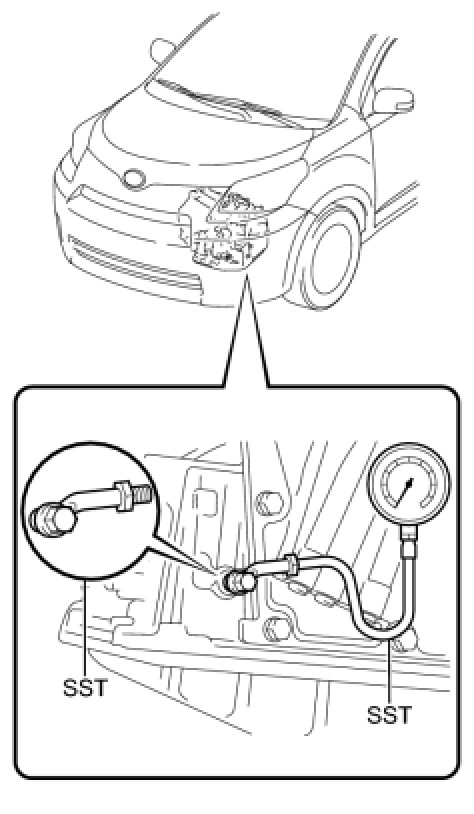 SST
SST