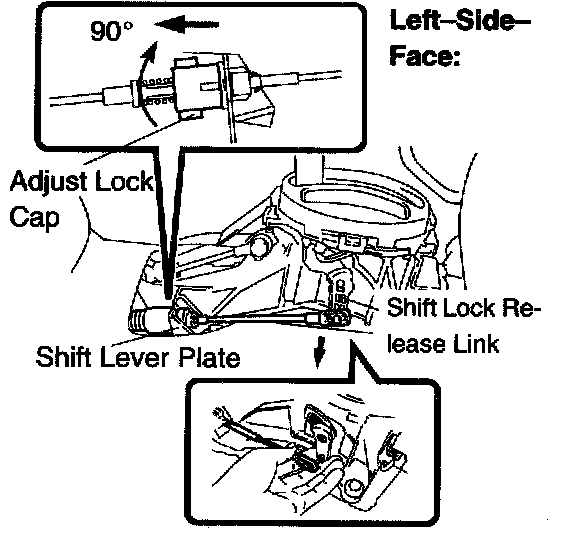 90°

Left–Side–Face:

Adjust Lock Cap

Shift Lock Release Link

Shift Lever Plate