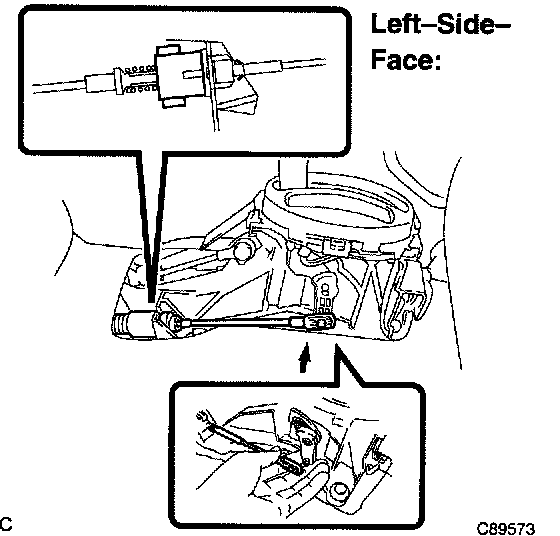 Left–Side–Face:

C

C89573