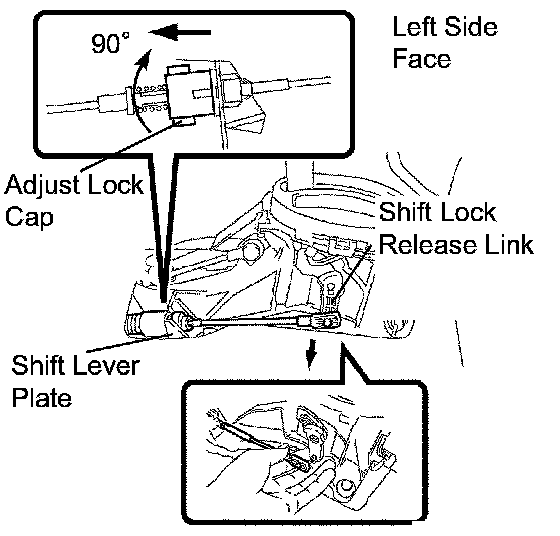 90°

Left Side Face

Adjust Lock Cap

Shift Lock Release Link

Shift Lever Plate