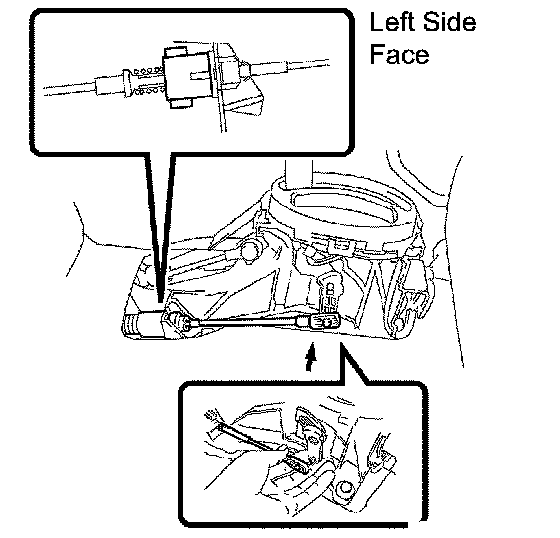 Left Side Face