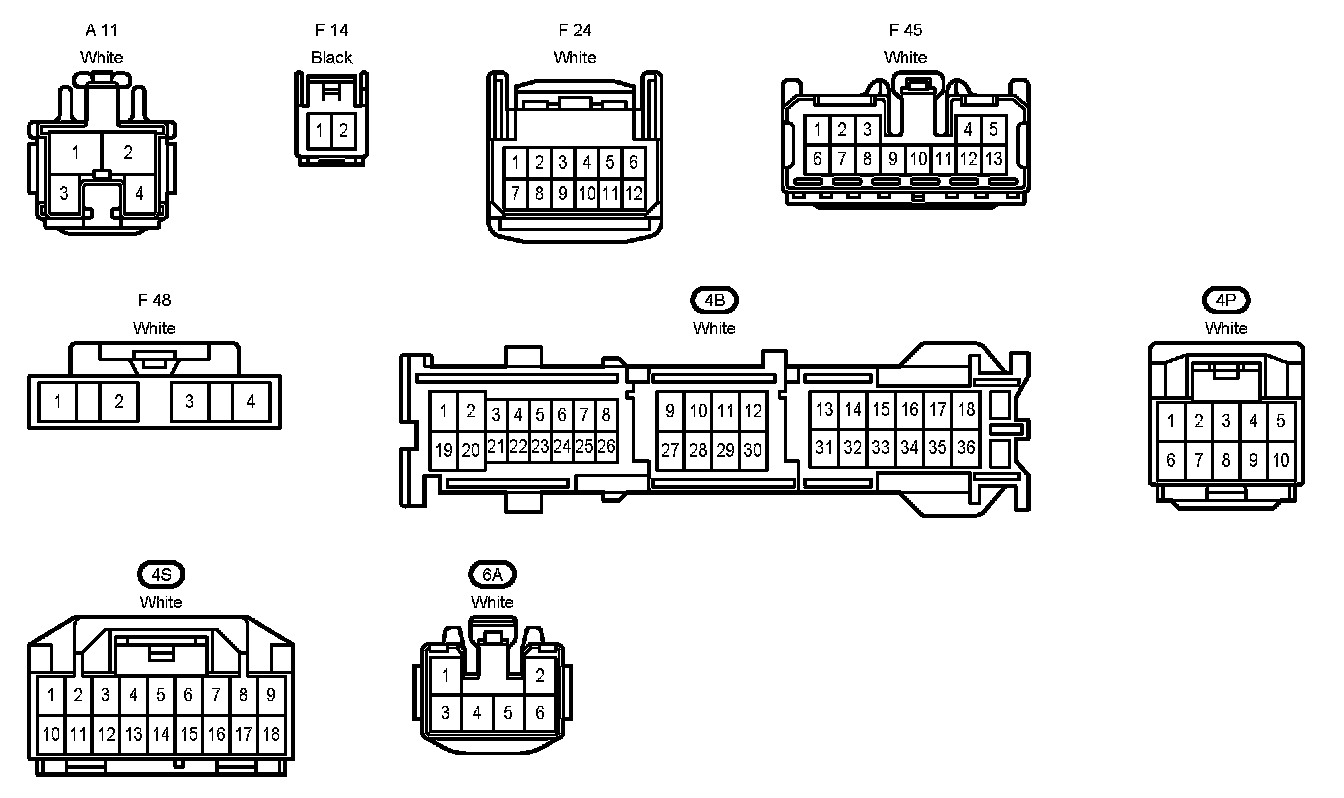 A 11
White
1 2
3 4

F 14
Black
1 2

F 24
White
1 2 3 4 5 6
7 8 9 10 11 12

F 45
White
1 2 3 4 5
6 7 8 9 10 11 12 13

F 48
White
1 2 3 4

4B
White
1 2 3 4 5 6 7 8 9 10 11 12 13 14 15 16 17 18
19 20 21 22 23 24 25 26 27 28 29 30 31 32 33 34 35 36

4P
White
1 2 3 4 5
6 7 8 9 10

4S
White
1 2 3 4 5 6 7 8 9
10 11 12 13 14 15 16 17 18

6A
White
1 2
3 4 5 6