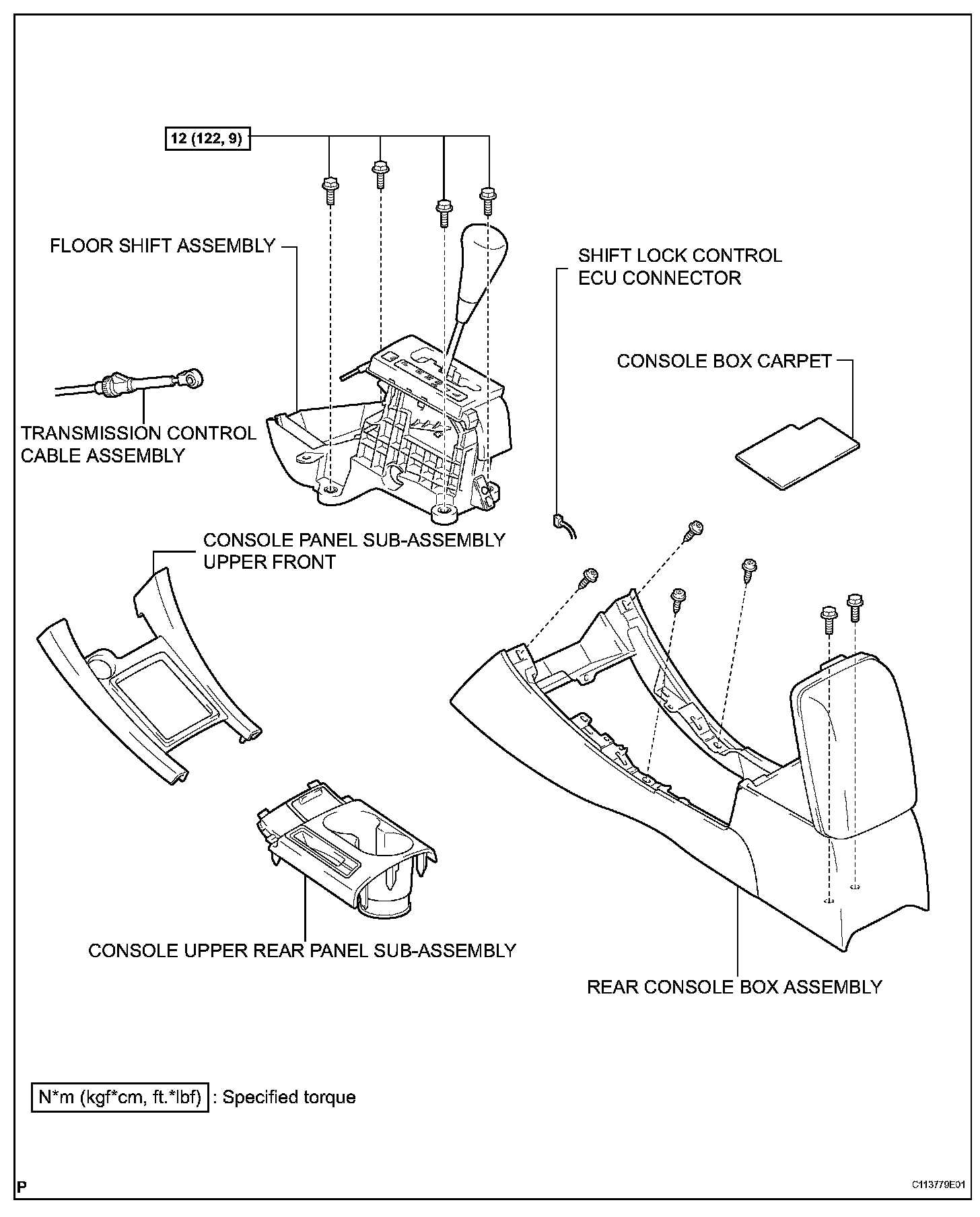 12 (122, 9)

FLOOR SHIFT ASSEMBLY

SHIFT LOCK CONTROL ECU CONNECTOR

CONSOLE BOX CARPET

TRANSMISSION CONTROL CABLE ASSEMBLY

CONSOLE PANEL SUB-ASSEMBLY UPPER FRONT

CONSOLE UPPER REAR PANEL SUB-ASSEMBLY

REAR CONSOLE BOX ASSEMBLY

N*m (kgf*cm, ft.*lbf) : Specified torque

P

C113779E01