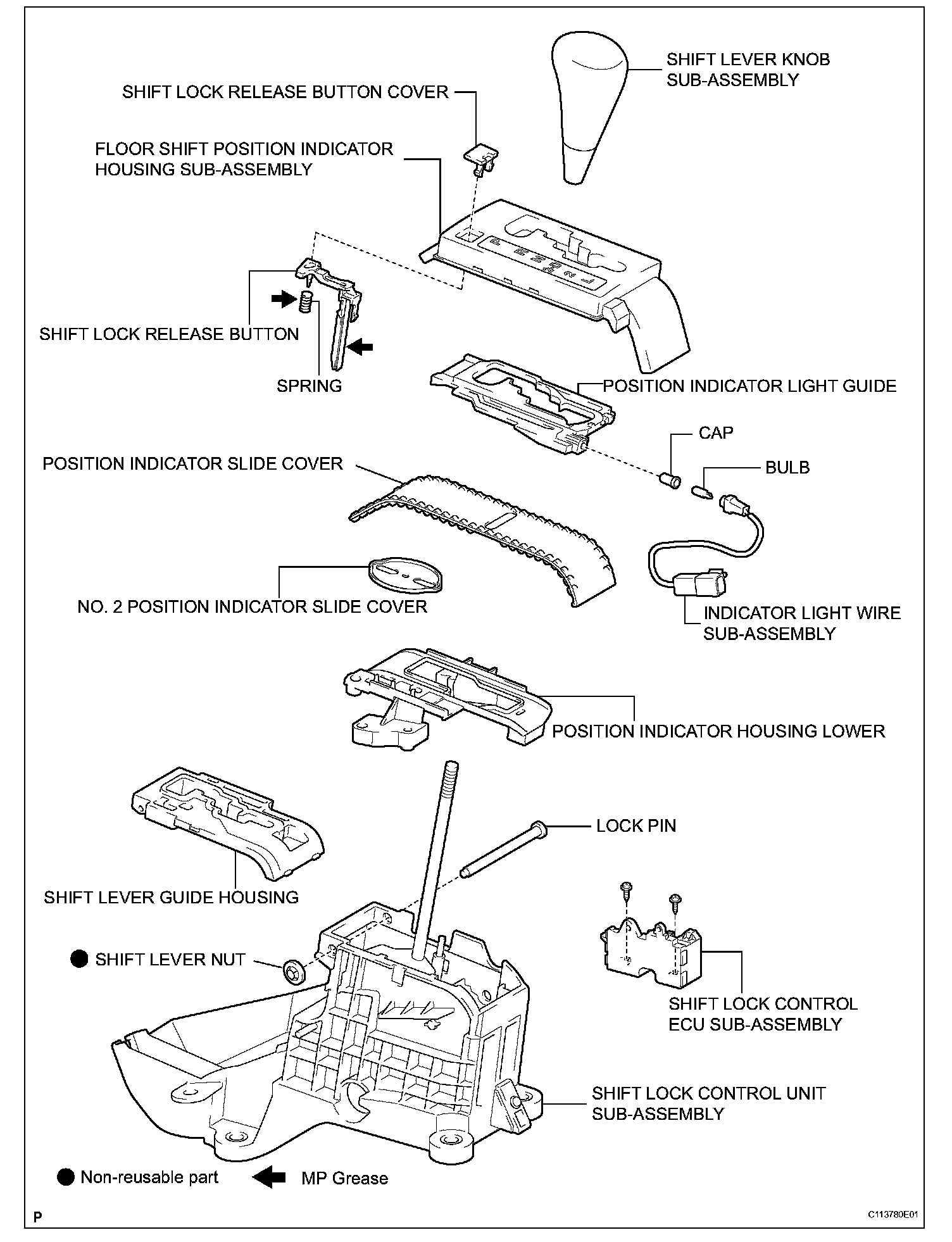 SHIFT LEVER KNOB SUB-ASSEMBLY

SHIFT LOCK RELEASE BUTTON COVER

FLOOR SHIFT POSITION INDICATOR HOUSING SUB-ASSEMBLY

SHIFT LOCK RELEASE BUTTON

SPRING

POSITION INDICATOR LIGHT GUIDE

CAP

BULB

POSITION INDICATOR SLIDE COVER

NO. 2 POSITION INDICATOR SLIDE COVER

INDICATOR LIGHT WIRE SUB-ASSEMBLY

POSITION INDICATOR HOUSING LOWER

LOCK PIN

SHIFT LEVER GUIDE HOUSING

SHIFT LEVER NUT

SHIFT LOCK CONTROL ECU SUB-ASSEMBLY

SHIFT LOCK CONTROL UNIT SUB-ASSEMBLY

Non-reusable part

MP Grease

P

C113780E01