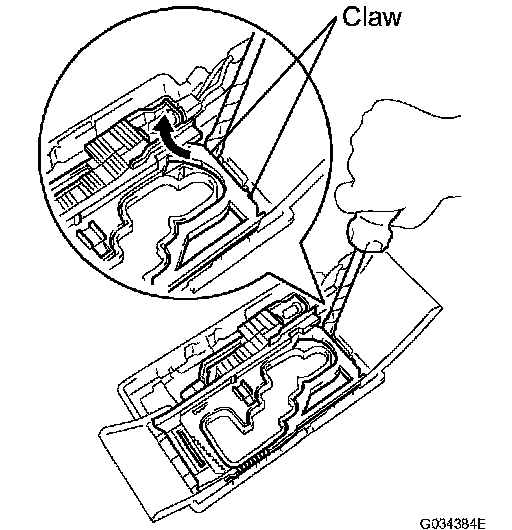 Claw

G034384E