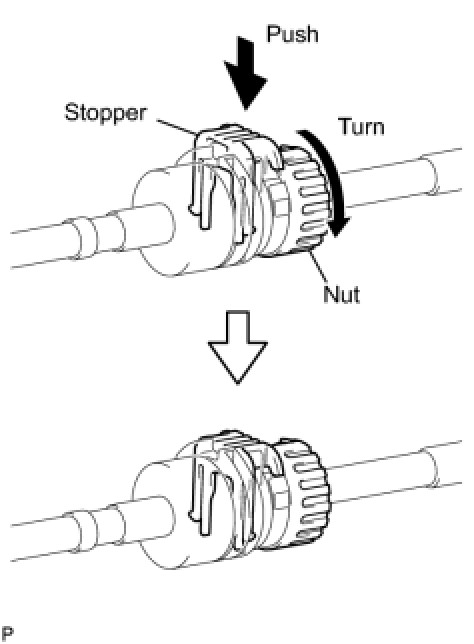 Push
Stopper
Turn
Nut
P