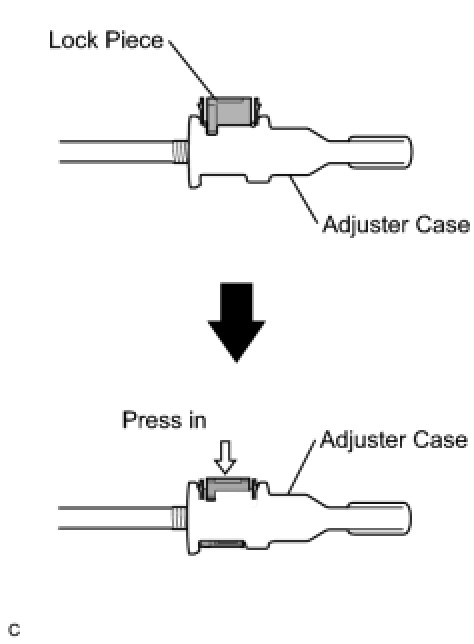 Lock Piece

Adjuster Case

Press in

Adjuster Case

C