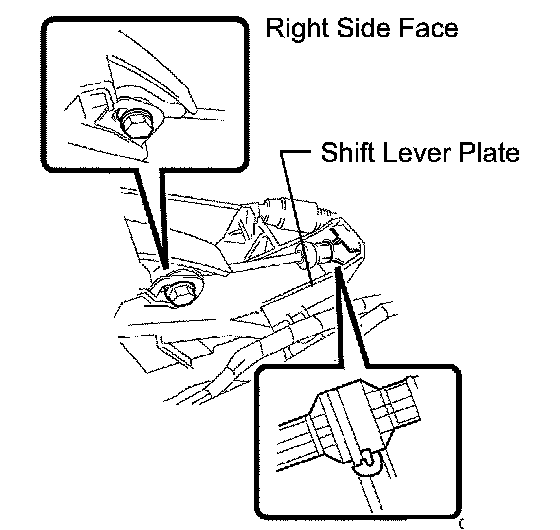 Right Side Face

Shift Lever Plate