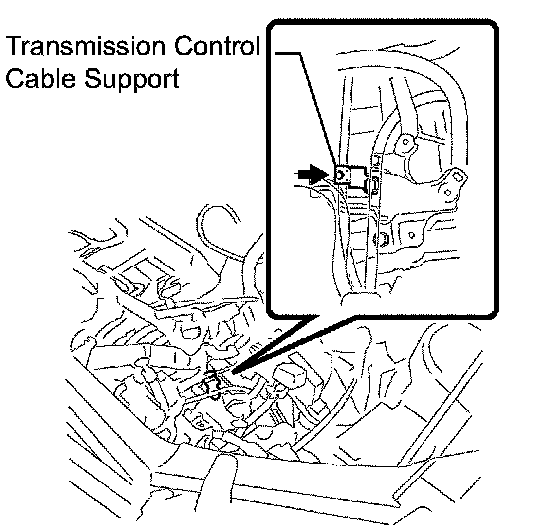 Transmission Control Cable Support