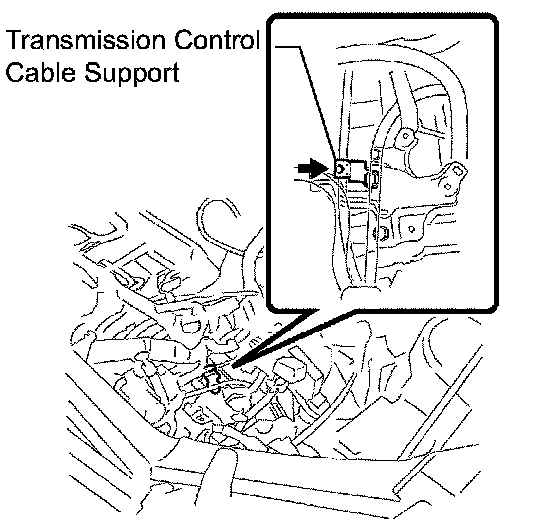 Transmission Control Cable Support