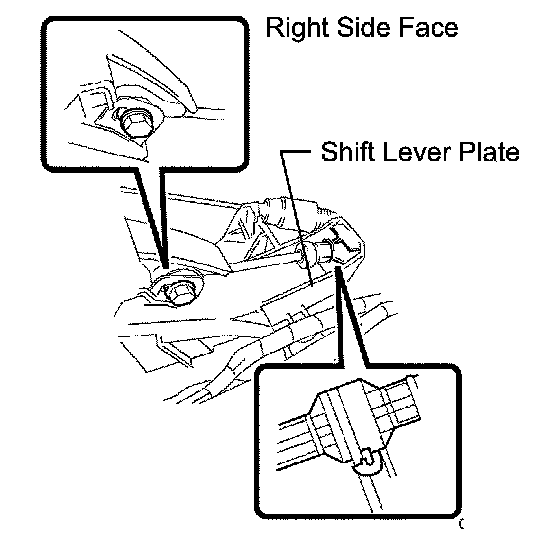 Right Side Face

Shift Lever Plate