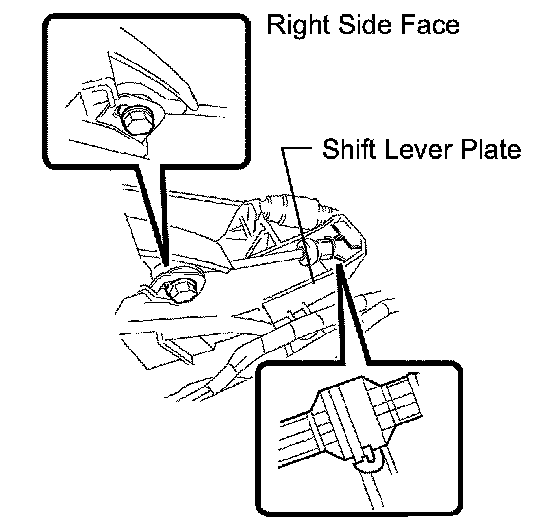 Right Side Face

Shift Lever Plate