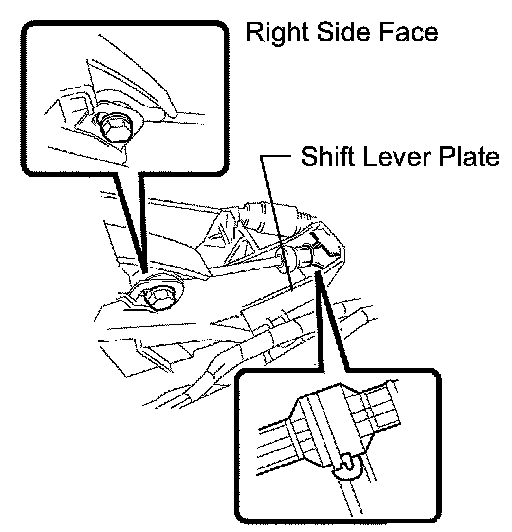 Right Side Face

Shift Lever Plate