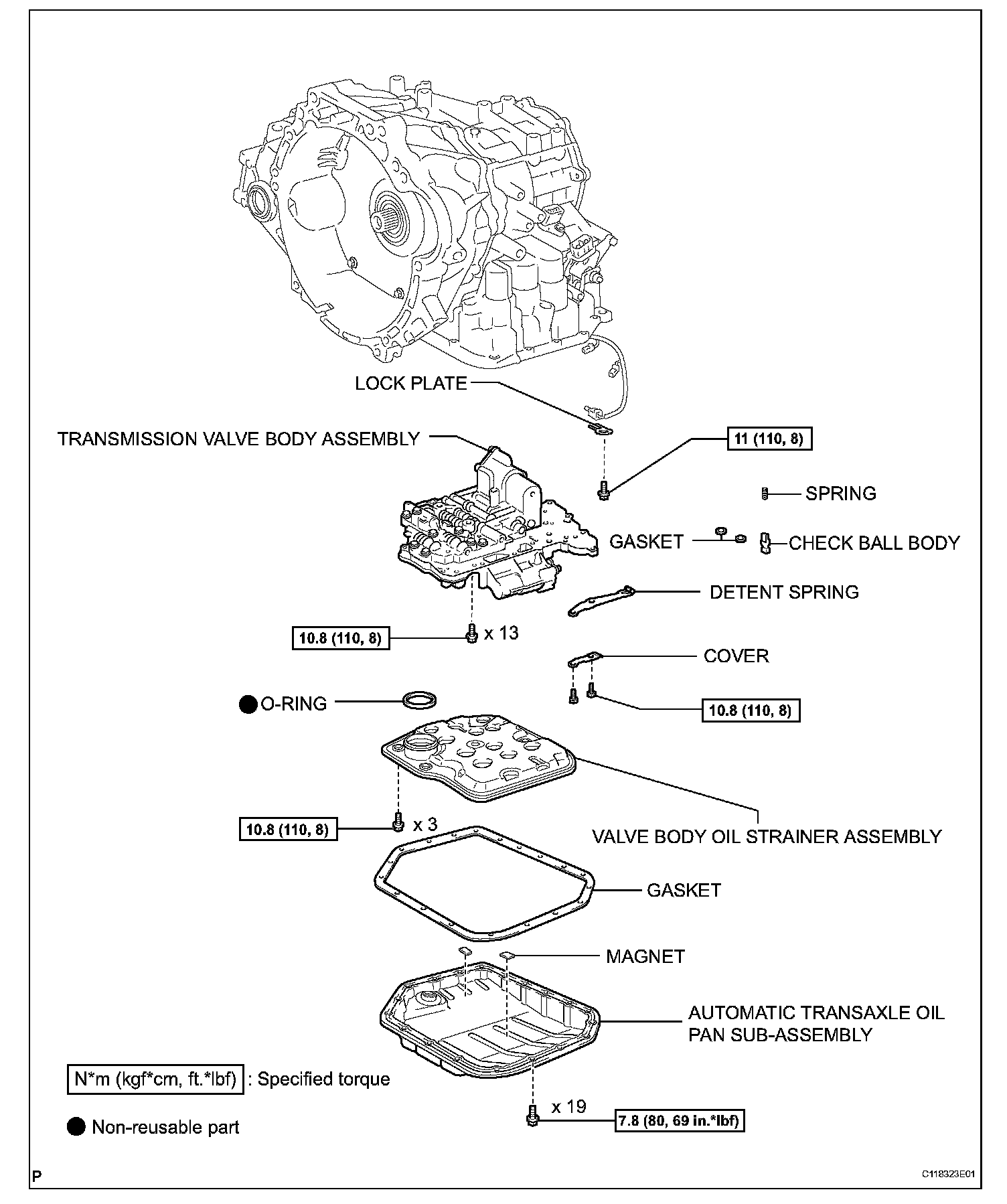 LOCK PLATE

TRANSMISSION VALVE BODY ASSEMBLY

11 (110, 8)

SPRING

GASKET

CHECK BALL BODY

DETENT SPRING

10.8 (110, 8)

x 13

COVER

O-RING

10.8 (110, 8)

10.8 (110, 8)

x 3

VALVE BODY OIL STRAINER ASSEMBLY

GASKET

MAGNET

AUTOMATIC TRANSAXLE OIL PAN SUB-ASSEMBLY

N*m (kgf*cm, ft.*lbf) : Specified torque

Non-reusable part

x 19

7.8 (80, 69 in.*lbf)

P

C118323E01