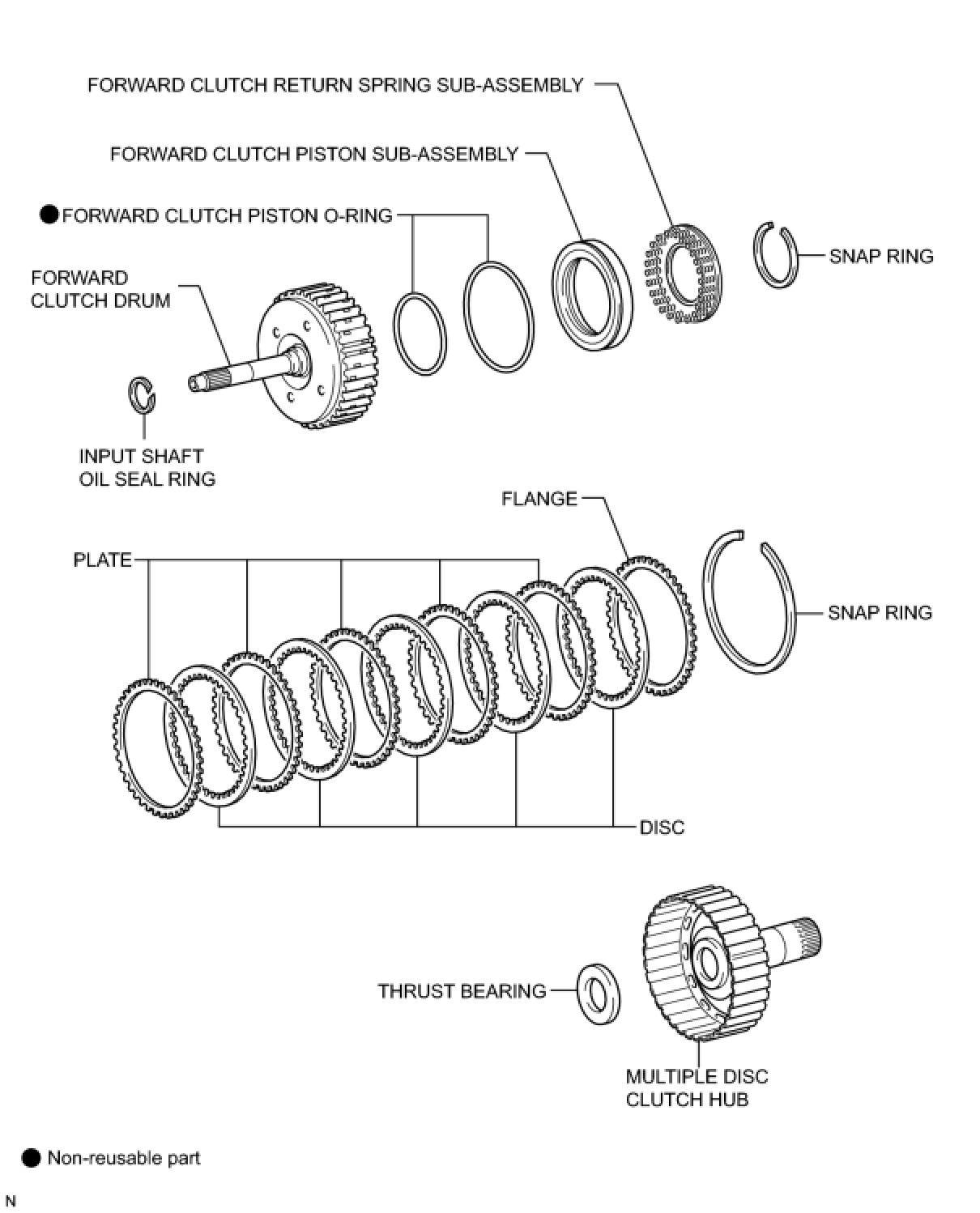 FORWARD CLUTCH RETURN SPRING SUB-ASSEMBLY

FORWARD CLUTCH PISTON SUB-ASSEMBLY

● FORWARD CLUTCH PISTON O-RING

FORWARD CLUTCH DRUM

SNAP RING

INPUT SHAFT OIL SEAL RING

FLANGE

PLATE

SNAP RING

DISC

THRUST BEARING

MULTIPLE DISC CLUTCH HUB

● Non-reusable part

N