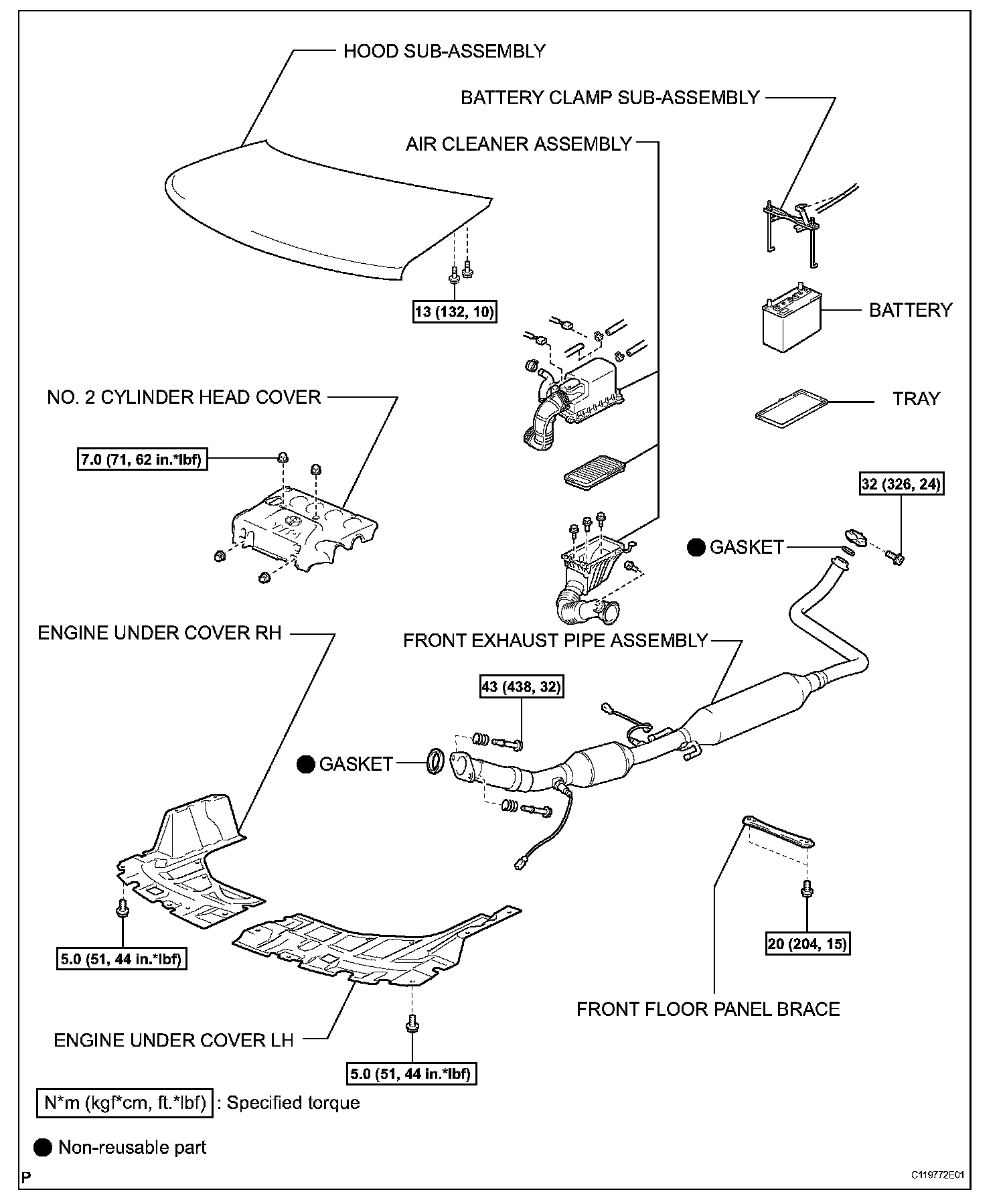 HOOD SUB-ASSEMBLY

BATTERY CLAMP SUB-ASSEMBLY

AIR CLEANER ASSEMBLY

13 (132, 10)

BATTERY

TRAY

NO. 2 CYLINDER HEAD COVER

7.0 (71, 62 in.*lbf)

32 (326, 24)

● GASKET

ENGINE UNDER COVER RH

FRONT EXHAUST PIPE ASSEMBLY

43 (438, 32)

● GASKET

5.0 (51, 44 in.*lbf)

20 (204, 15)

FRONT FLOOR PANEL BRACE

ENGINE UNDER COVER LH

5.0 (51, 44 in.*lbf)

N*m (kgf*cm, ft.*lbf) : Specified torque

● Non-reusable part

P

C119772E01