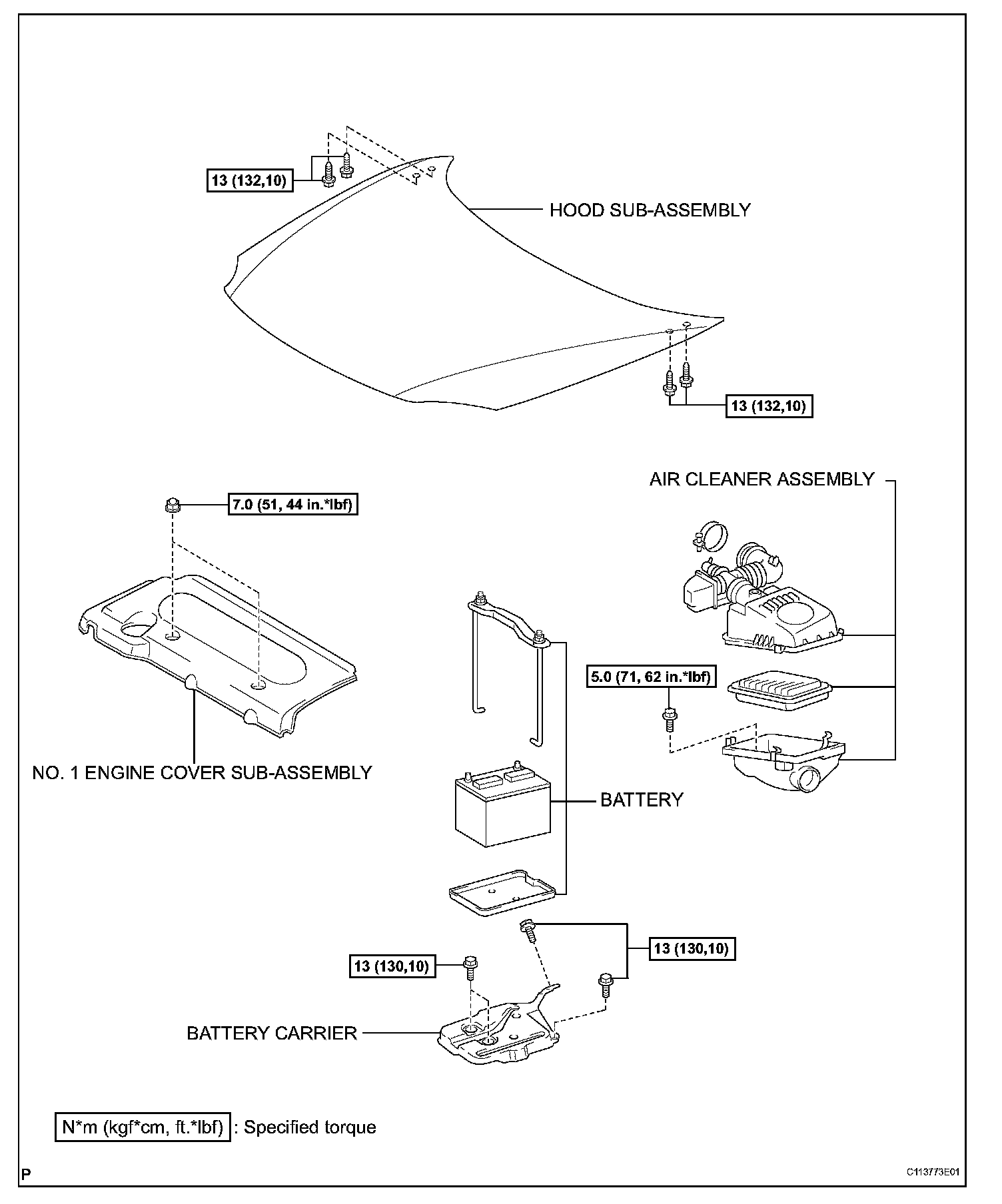 13 (132,10)

HOOD SUB-ASSEMBLY

13 (132,10)

AIR CLEANER ASSEMBLY

7.0 (51, 44 in.*lbf)

5.0 (71, 62 in.*lbf)

NO. 1 ENGINE COVER SUB-ASSEMBLY

BATTERY

13 (130,10)

13 (130,10)

BATTERY CARRIER

N*m (kgf*cm, ft.*lbf) : Specified torque

P

C113773E01