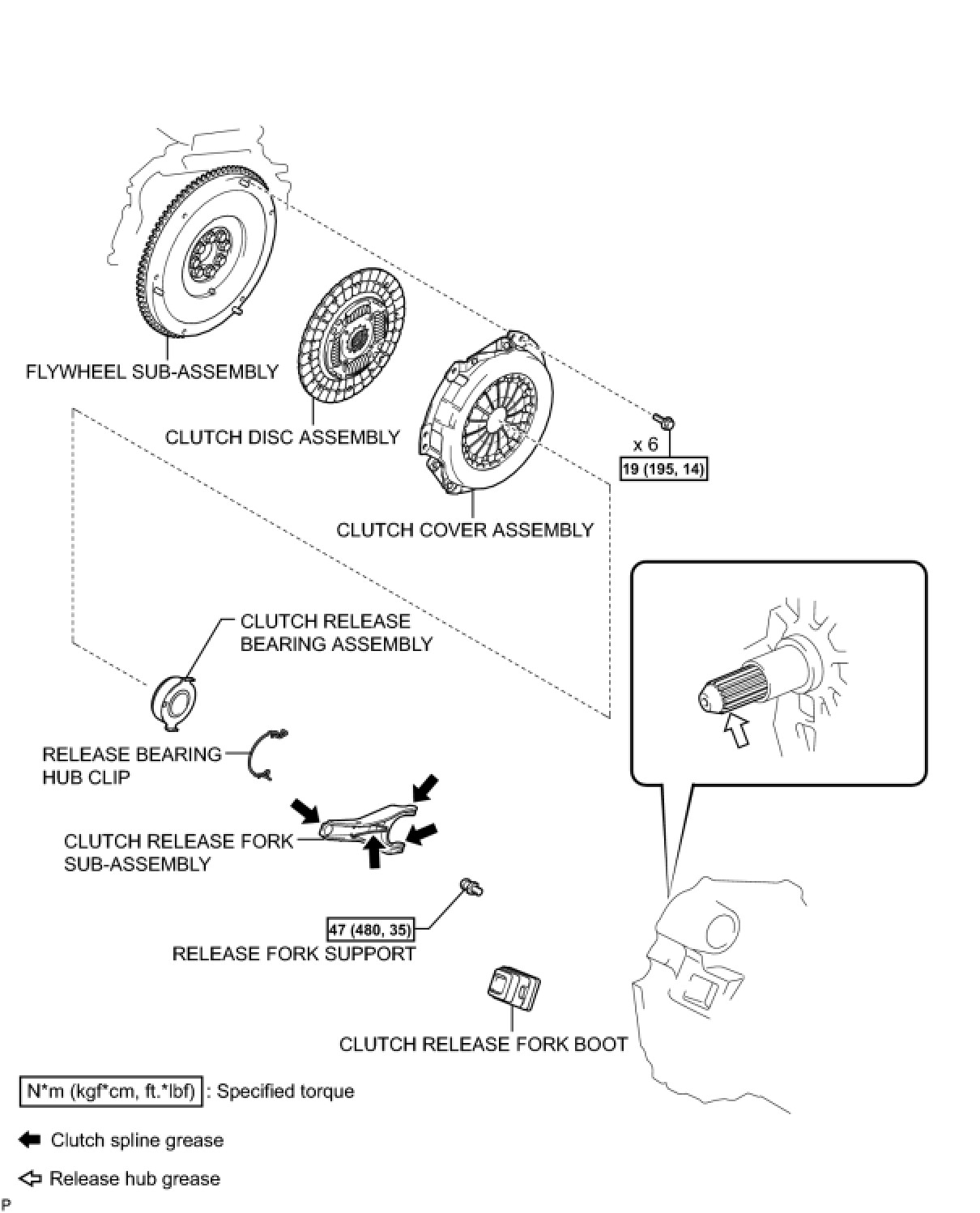 FLYWHEEL SUB-ASSEMBLY

CLUTCH DISC ASSEMBLY

x 6

19 (195, 14)

CLUTCH COVER ASSEMBLY

CLUTCH RELEASE BEARING ASSEMBLY

RELEASE BEARING HUB CLIP

CLUTCH RELEASE FORK SUB-ASSEMBLY

47 (480, 35)

RELEASE FORK SUPPORT

CLUTCH RELEASE FORK BOOT

N*m (kgf*cm, ft.*lbf) : Specified torque

Clutch spline grease

Release hub grease

P