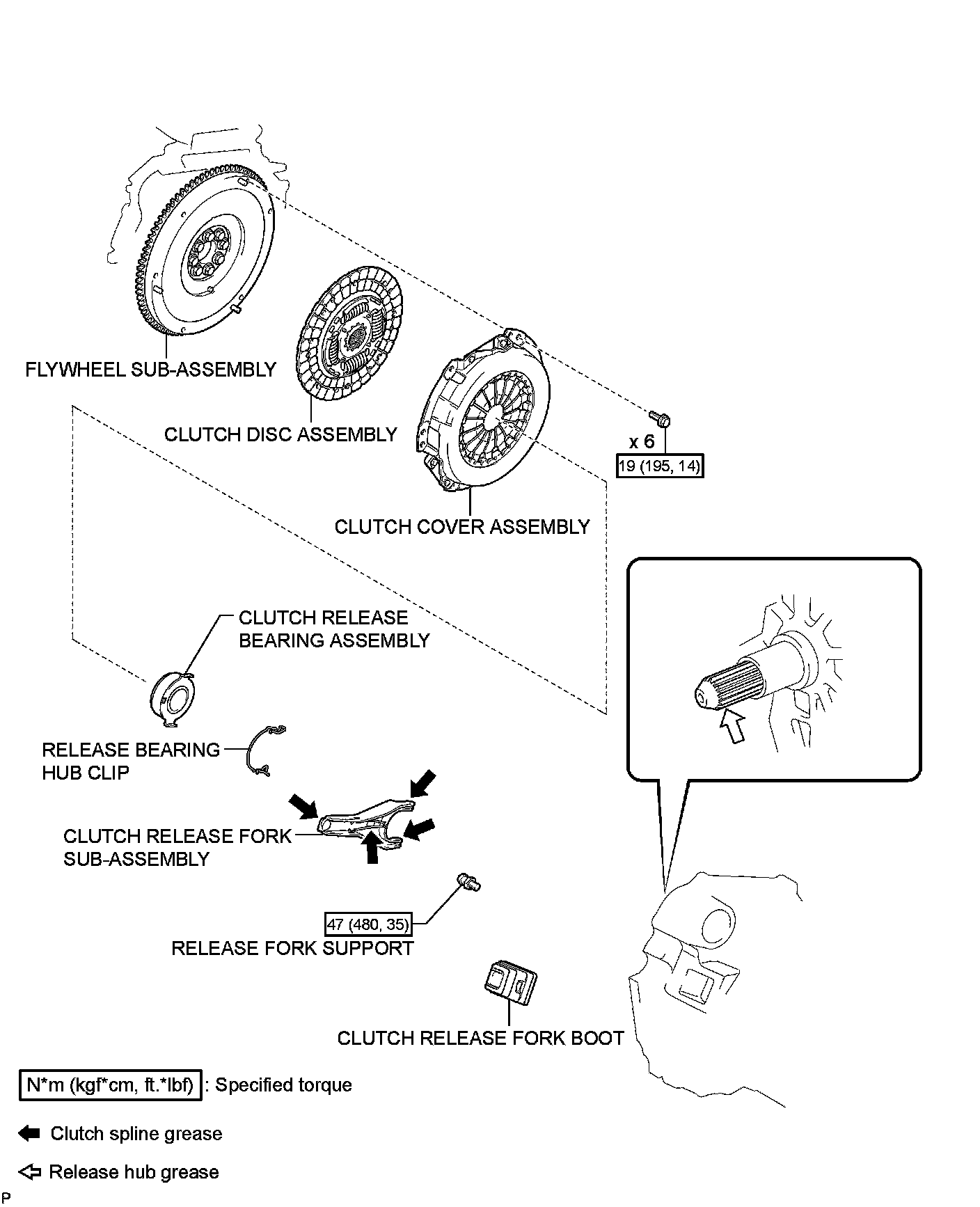 FLYWHEEL SUB-ASSEMBLY

CLUTCH DISC ASSEMBLY

x 6

19 (195, 14)

CLUTCH COVER ASSEMBLY

CLUTCH RELEASE BEARING ASSEMBLY

RELEASE BEARING HUB CLIP

CLUTCH RELEASE FORK SUB-ASSEMBLY

47 (480, 35)

RELEASE FORK SUPPORT

CLUTCH RELEASE FORK BOOT

N*m (kgf*cm, ft.*lbf) : Specified torque

Clutch spline grease

Release hub grease

P