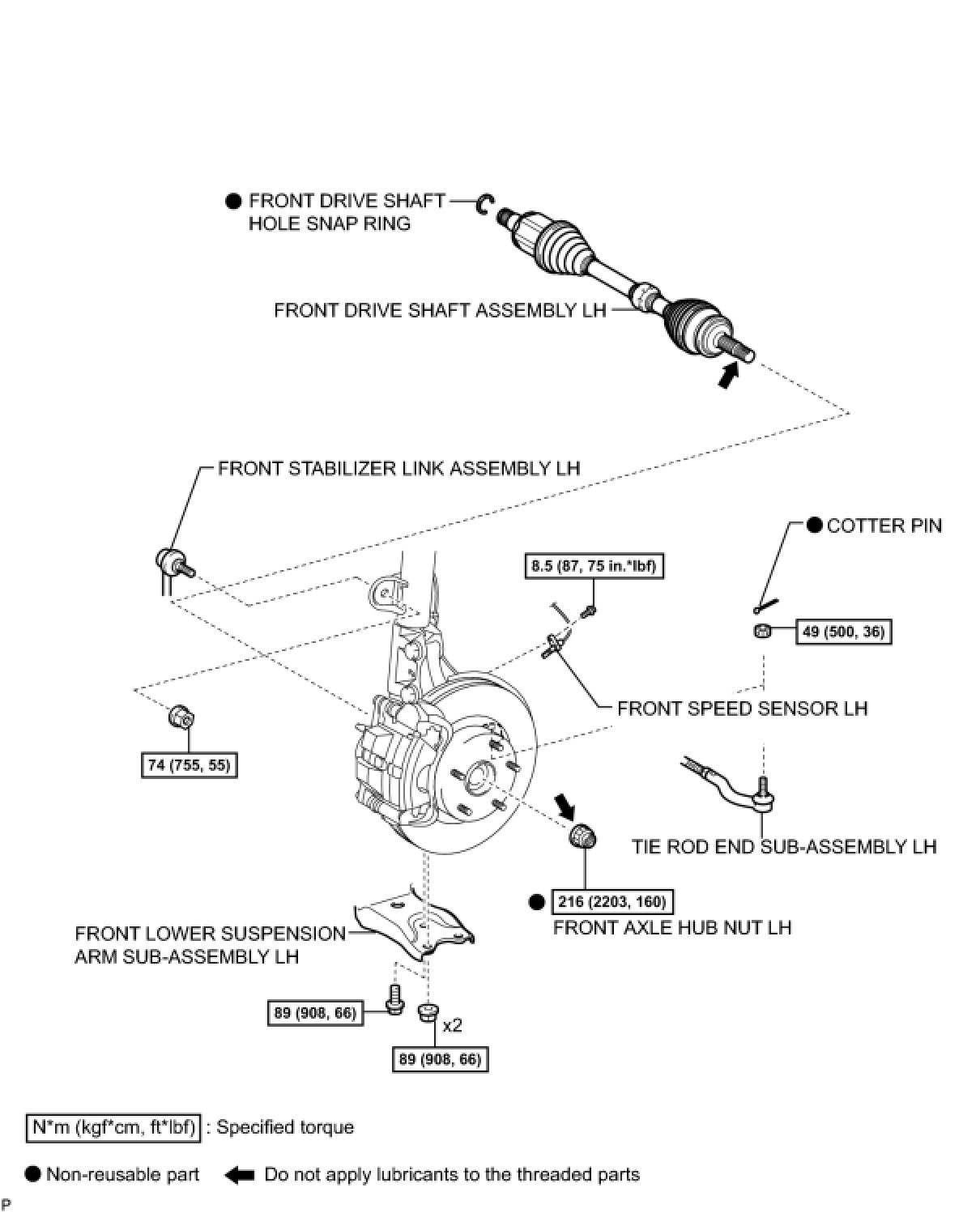 ● FRONT DRIVE SHAFT HOLE SNAP RING

FRONT DRIVE SHAFT ASSEMBLY LH

FRONT STABILIZER LINK ASSEMBLY LH

● COTTER PIN

8.5 (87, 75 in.*lbf)

49 (500, 36)

FRONT SPEED SENSOR LH

74 (755, 55)

TIE ROD END SUB-ASSEMBLY LH

● 216 (2203, 160)

FRONT AXLE HUB NUT LH

FRONT LOWER SUSPENSION ARM SUB-ASSEMBLY LH

89 (908, 66)

x2

89 (908, 66)

N*m (kgf*cm, ft*lbf) : Specified torque

● Non-reusable part   Do not apply lubricants to the threaded parts

P