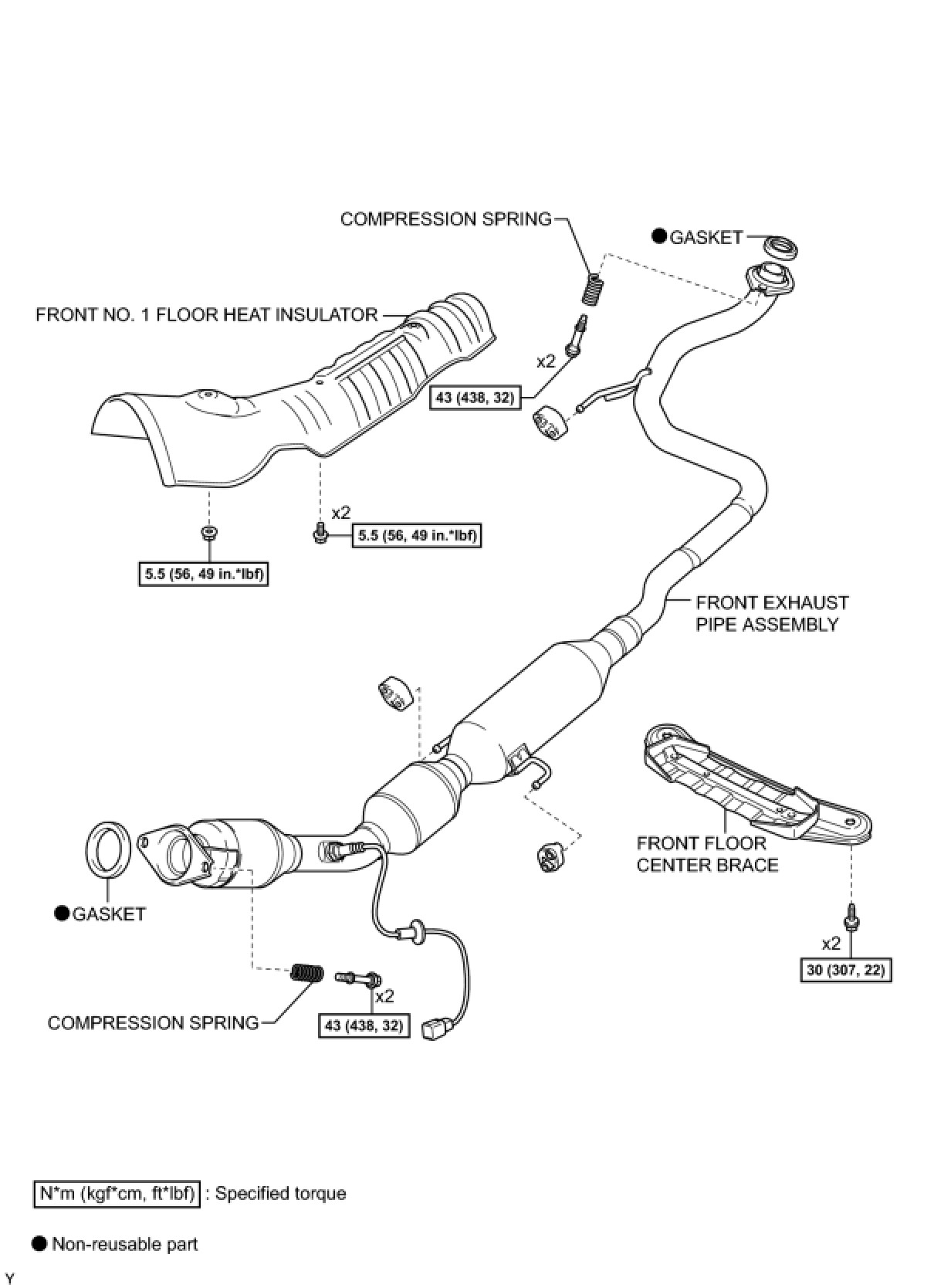 COMPRESSION SPRING

● GASKET

FRONT NO. 1 FLOOR HEAT INSULATOR

x2

43 (438, 32)

x2

5.5 (56, 49 in.*lbf)

5.5 (56, 49 in.*lbf)

FRONT EXHAUST PIPE ASSEMBLY

FRONT FLOOR CENTER BRACE

● GASKET

x2

30 (307, 22)

COMPRESSION SPRING

x2

43 (438, 32)

N*m (kgf*cm, ft*lbf) : Specified torque

● Non-reusable part

Y