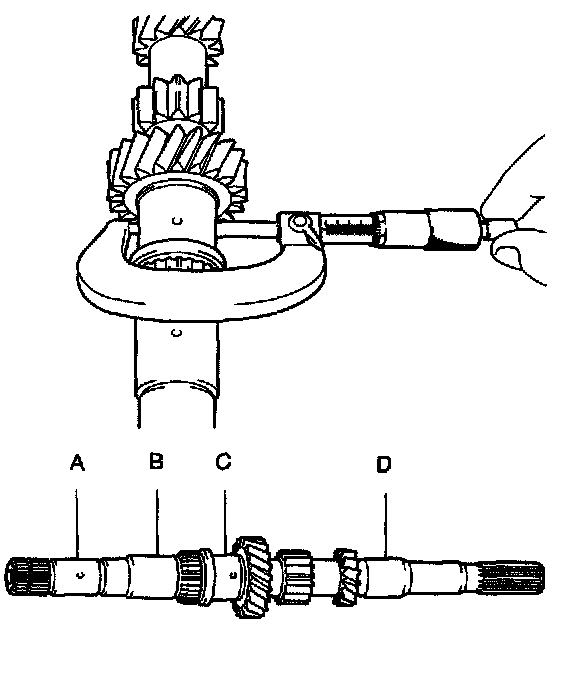 A B C D