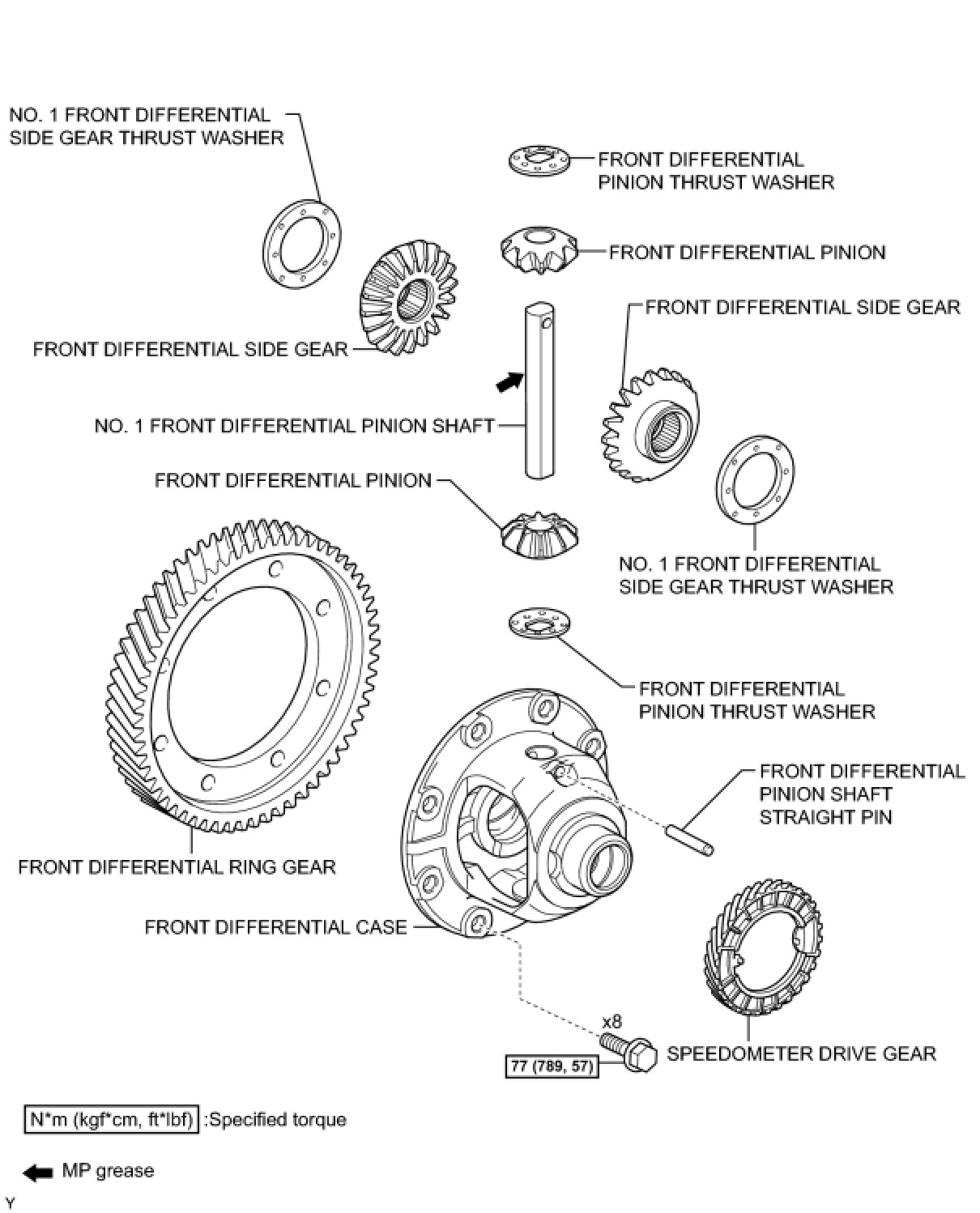 NO. 1 FRONT DIFFERENTIAL SIDE GEAR THRUST WASHER

FRONT DIFFERENTIAL PINION THRUST WASHER

FRONT DIFFERENTIAL PINION

FRONT DIFFERENTIAL SIDE GEAR

FRONT DIFFERENTIAL SIDE GEAR

NO. 1 FRONT DIFFERENTIAL PINION SHAFT

FRONT DIFFERENTIAL PINION

NO. 1 FRONT DIFFERENTIAL SIDE GEAR THRUST WASHER

FRONT DIFFERENTIAL PINION THRUST WASHER

FRONT DIFFERENTIAL PINION SHAFT STRAIGHT PIN

FRONT DIFFERENTIAL RING GEAR

FRONT DIFFERENTIAL CASE

x8

77 (789, 57)

SPEEDOMETER DRIVE GEAR

N*m (kgf*cm, ft*lbf) :Specified torque

MP grease

Y