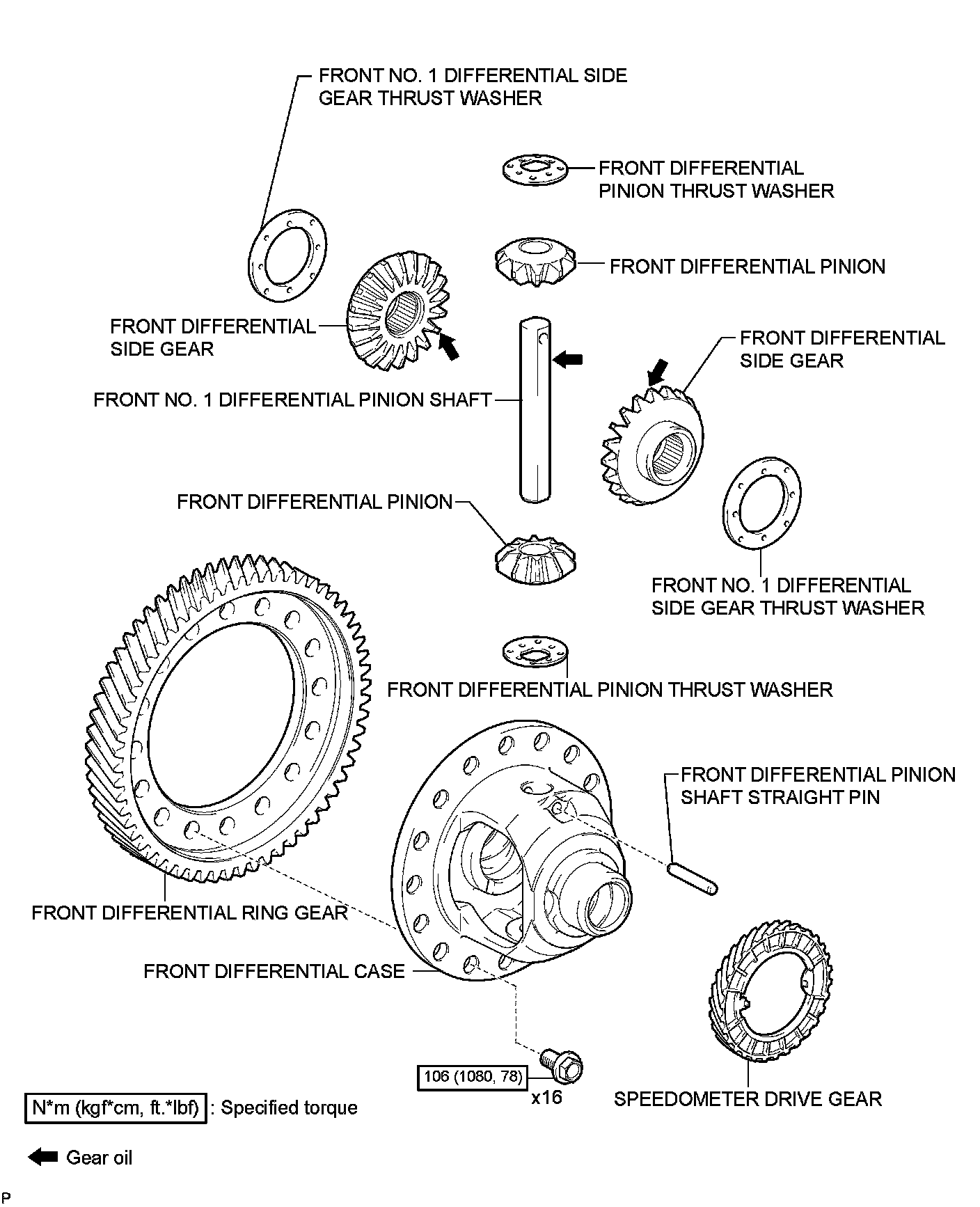 FRONT NO. 1 DIFFERENTIAL SIDE GEAR THRUST WASHER

FRONT DIFFERENTIAL PINION THRUST WASHER

FRONT DIFFERENTIAL PINION

FRONT DIFFERENTIAL SIDE GEAR

FRONT DIFFERENTIAL SIDE GEAR

FRONT NO. 1 DIFFERENTIAL PINION SHAFT

FRONT DIFFERENTIAL PINION

FRONT NO. 1 DIFFERENTIAL SIDE GEAR THRUST WASHER

FRONT DIFFERENTIAL PINION THRUST WASHER

FRONT DIFFERENTIAL PINION SHAFT STRAIGHT PIN

FRONT DIFFERENTIAL RING GEAR

FRONT DIFFERENTIAL CASE

106 (1080, 78)

x16

SPEEDOMETER DRIVE GEAR

N*m (kgf*cm, ft.*lbf) : Specified torque

Gear oil

P