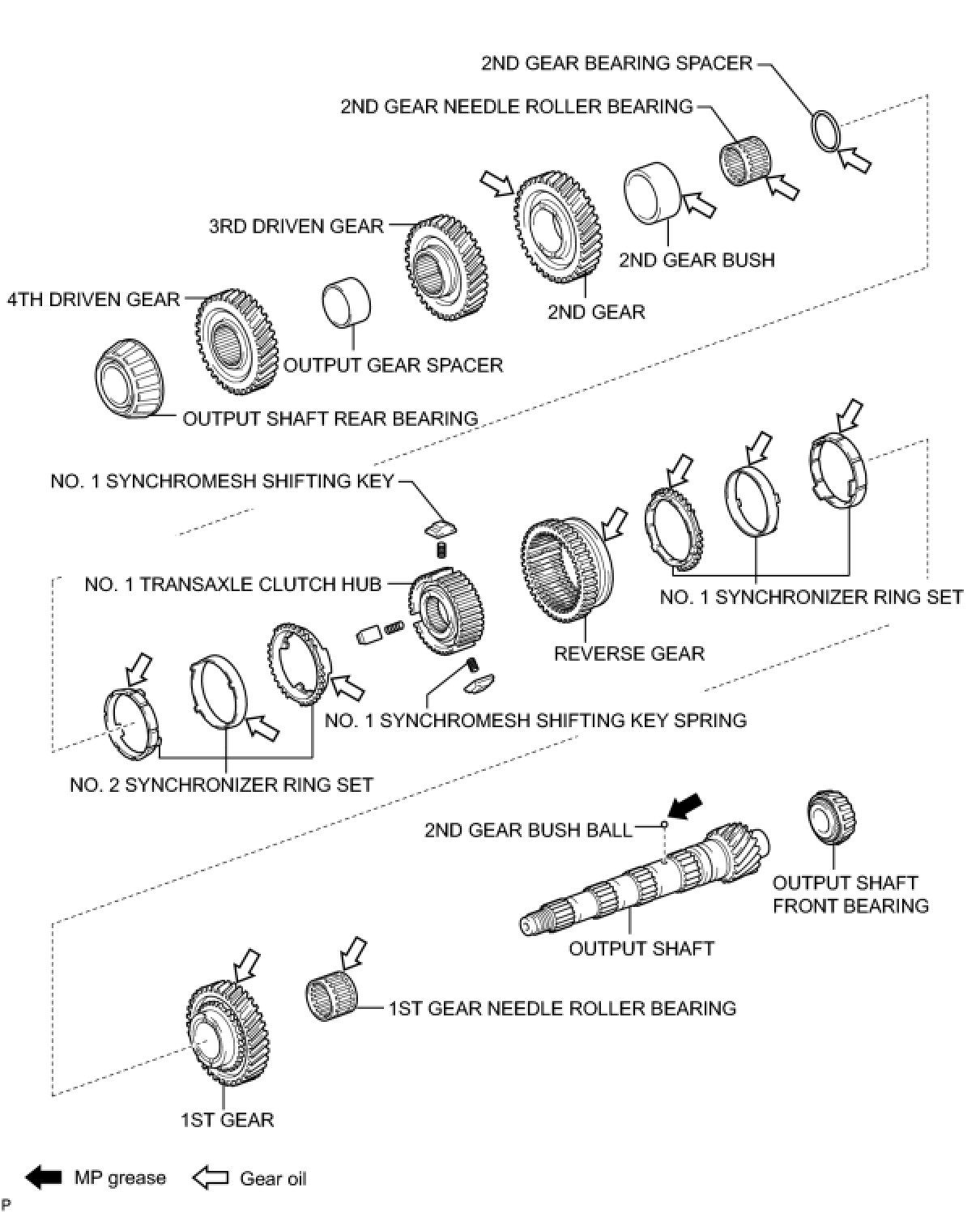 2ND GEAR BEARING SPACER

2ND GEAR NEEDLE ROLLER BEARING

3RD DRIVEN GEAR

2ND GEAR BUSH

4TH DRIVEN GEAR

2ND GEAR

OUTPUT GEAR SPACER

OUTPUT SHAFT REAR BEARING

NO. 1 SYNCHROMESH SHIFTING KEY

NO. 1 TRANSAXLE CLUTCH HUB

NO. 1 SYNCHRONIZER RING SET

REVERSE GEAR

NO. 1 SYNCHROMESH SHIFTING KEY SPRING

NO. 2 SYNCHRONIZER RING SET

2ND GEAR BUSH BALL

OUTPUT SHAFT FRONT BEARING

OUTPUT SHAFT

1ST GEAR NEEDLE ROLLER BEARING

1ST GEAR

MP grease Gear oil

P